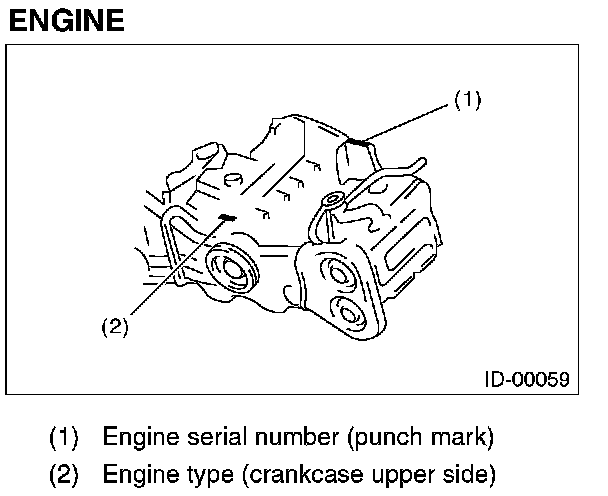 ENGINE

(1)

(2)

ID-00059

(1) Engine serial number (punch mark)

(2) Engine type (crankcase upper side)