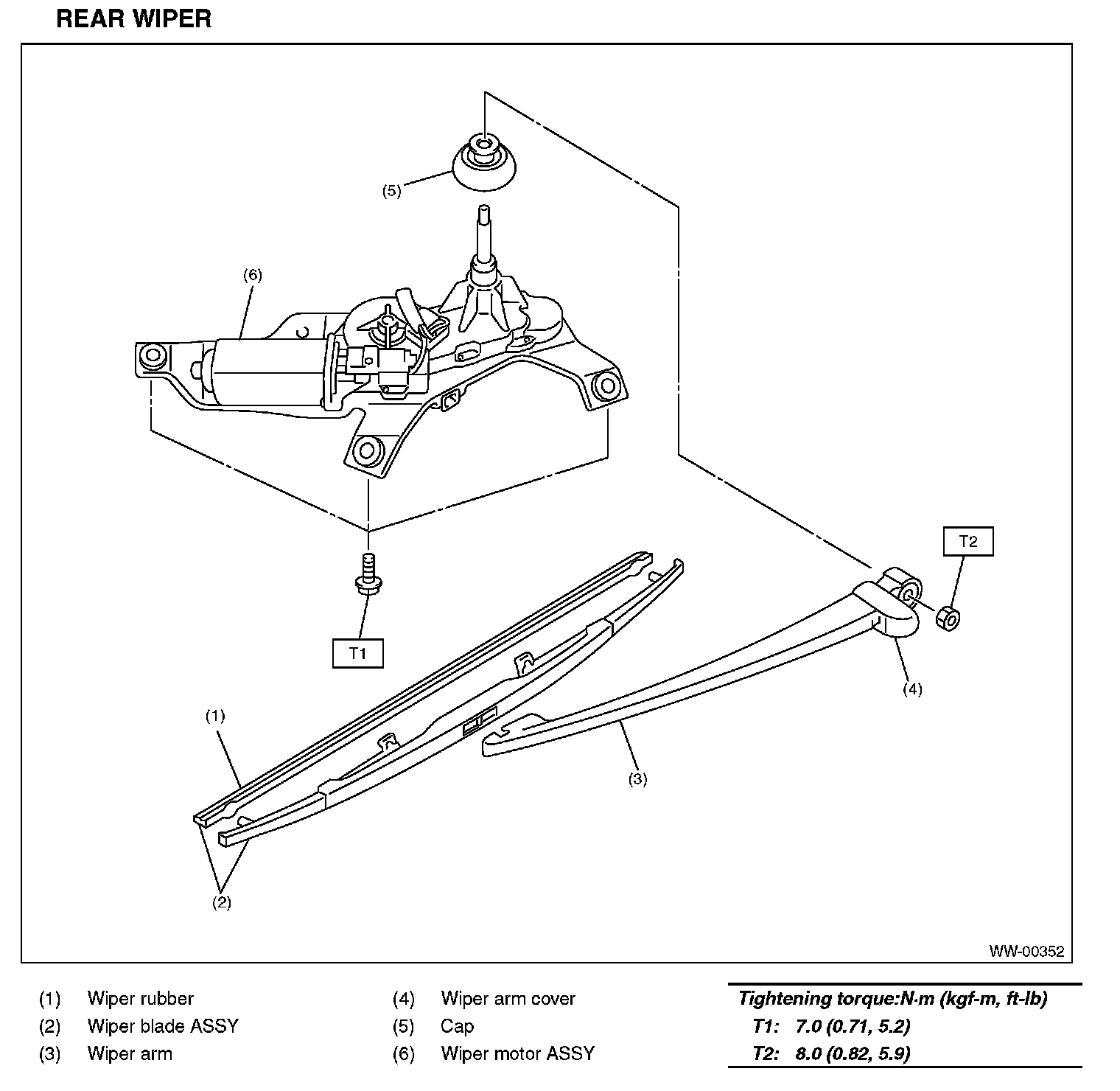 REAR WIPER

(5)

(6)

T2

T1

(4)

(1)

(3)

(2)

WW-00352

(1) Wiper rubber
(2) Wiper blade ASSY
(3) Wiper arm

(4) Wiper arm cover
(5) Cap
(6) Wiper motor ASSY

Tightening torque:N·m (kgf-m, ft-lb)
T1: 7.0 (0.71, 5.2)
T2: 8.0 (0.82, 5.9)