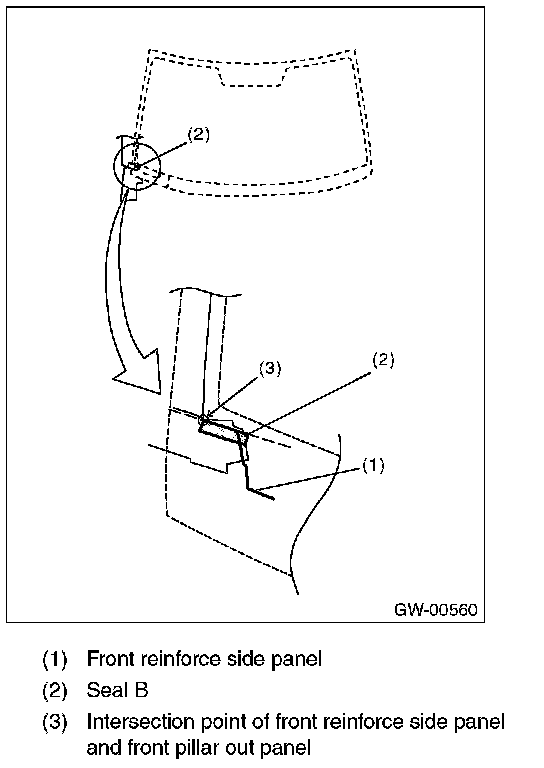 (2)

(3)

(2)

(1)

GW-00560

(1) Front reinforce side panel

(2) Seal B

(3) Intersection point of front reinforce side panel and front pillar out panel