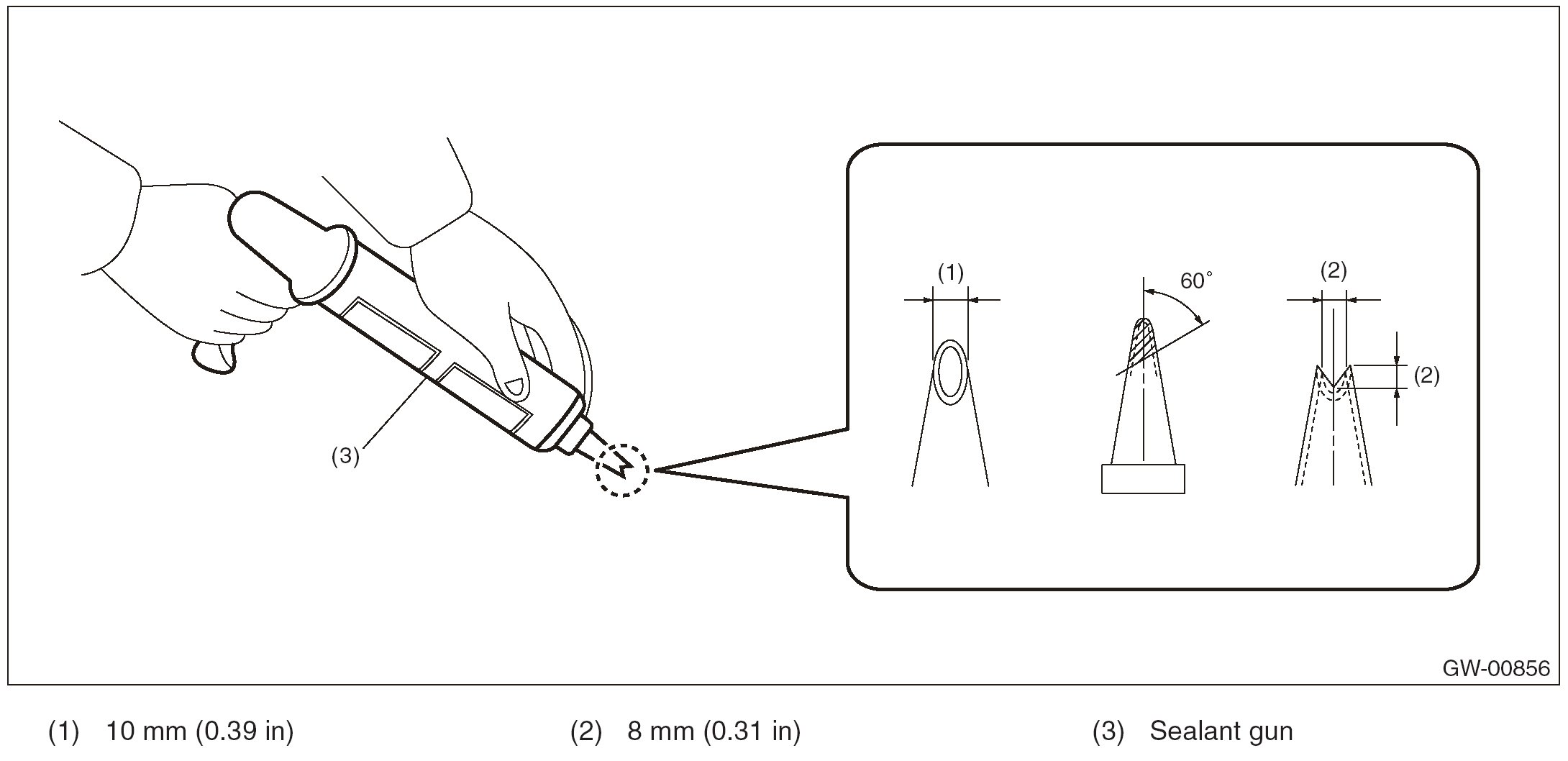 (3)

(1)

60°

(2)

(2)

GW-00856

(1) 10 mm (0.39 in)

(2) 8 mm (0.31 in)

(3) Sealant gun