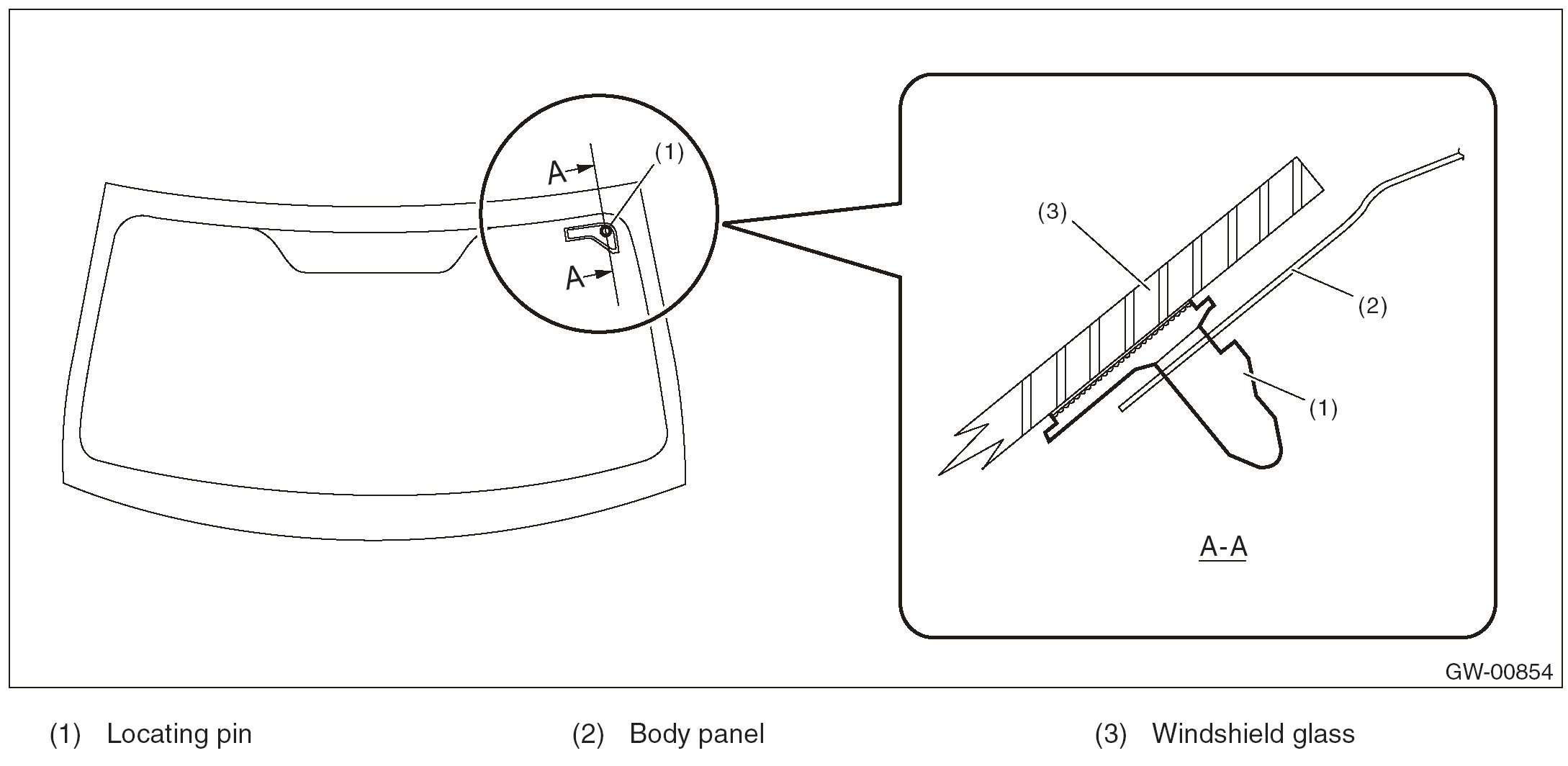 A
(1)
A
(3)
(2)
(1)
A-A
GW-00854

(1) Locating pin
(2) Body panel
(3) Windshield glass