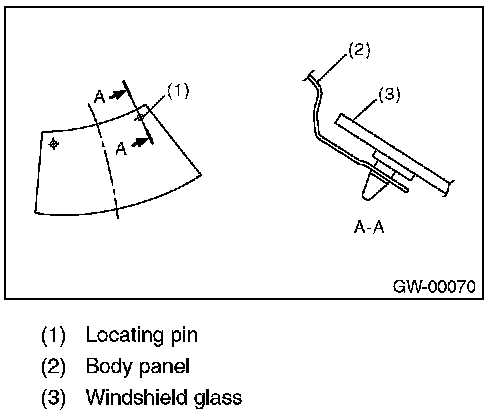 A
(1)
A
(2)
(3)
A-A
GW-00070

(1) Locating pin
(2) Body panel
(3) Windshield glass