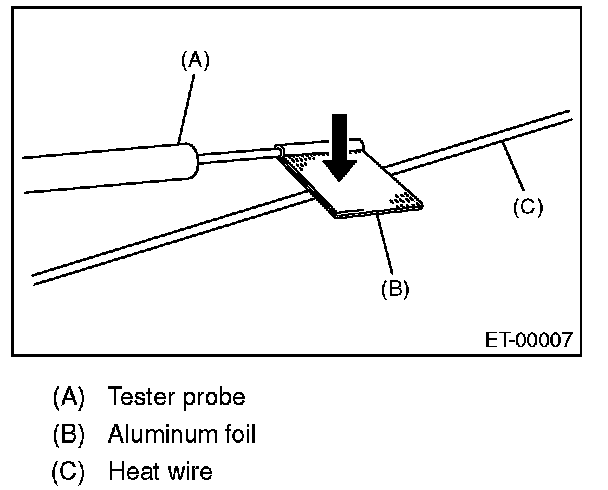 (A)

(C)

(B)

ET-00007

(A) Tester probe
(B) Aluminum foil
(C) Heat wire