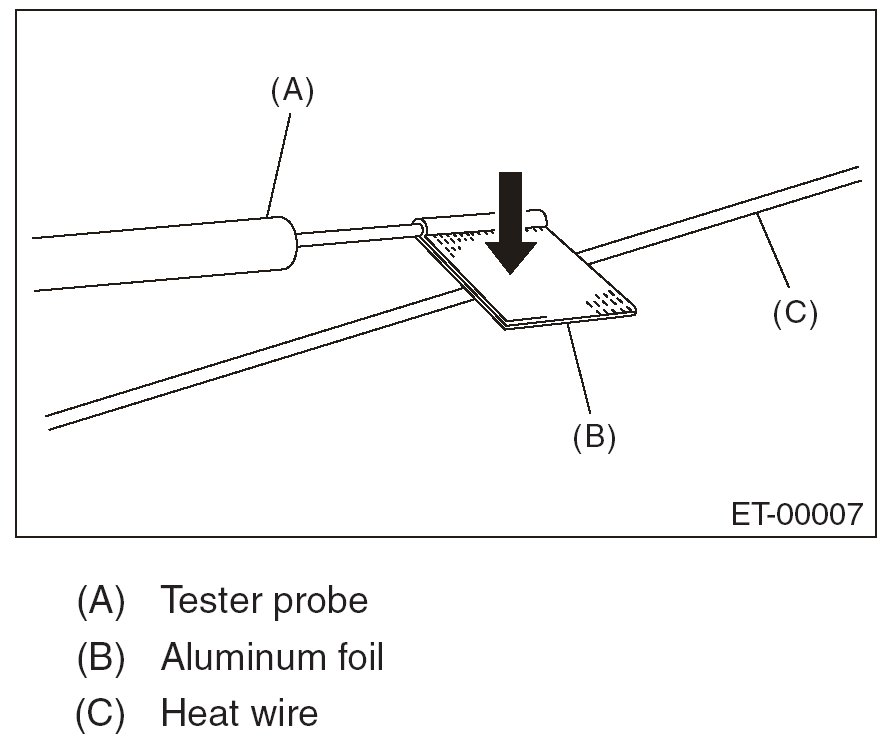 (A)

(C)

(B)

ET-00007

(A) Tester probe
(B) Aluminum foil
(C) Heat wire