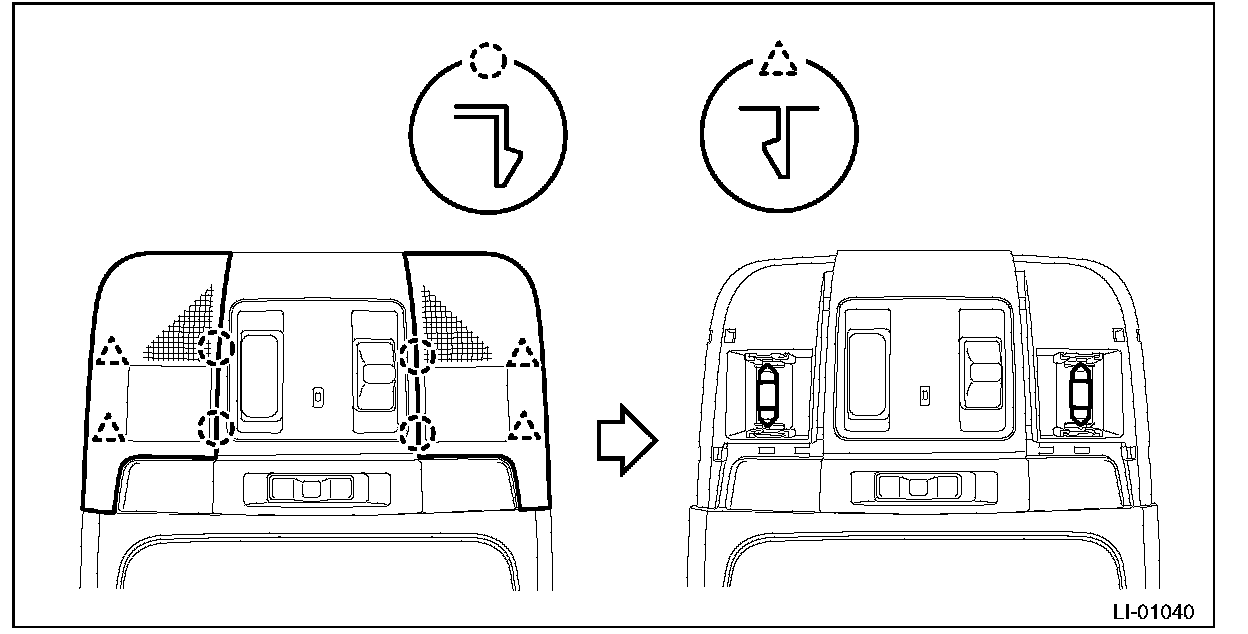 LI-01040