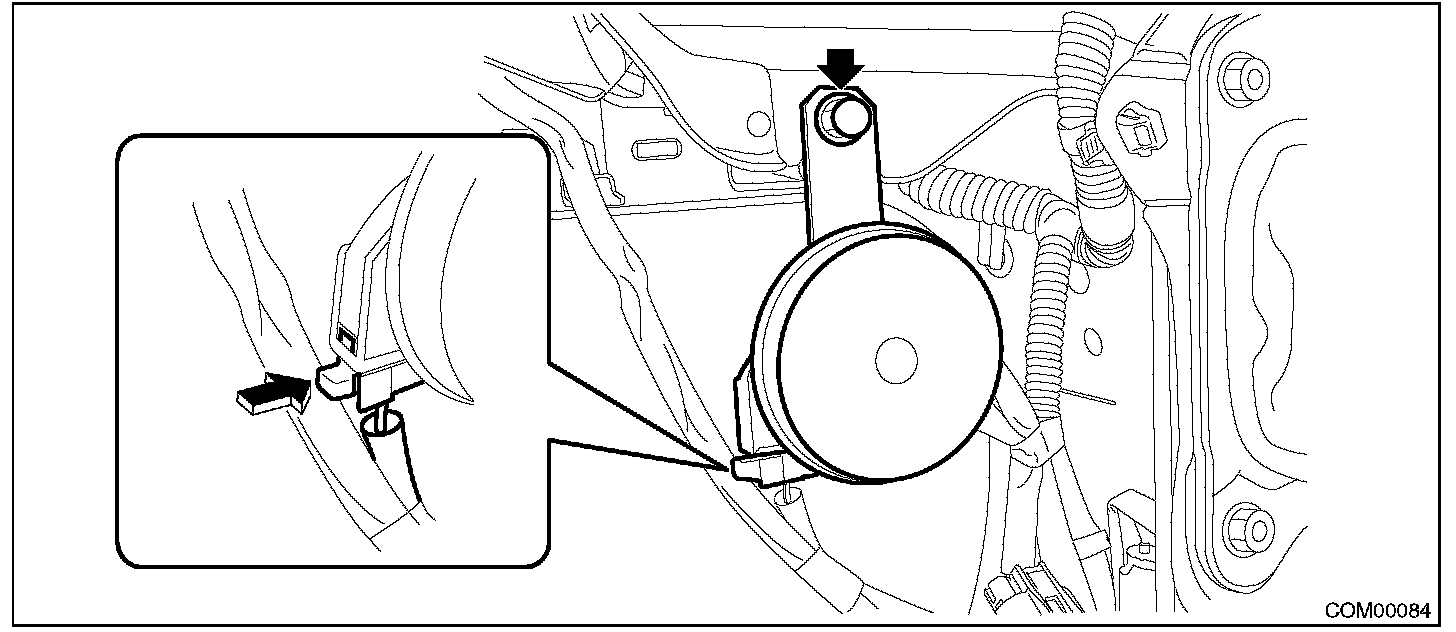 COM00084