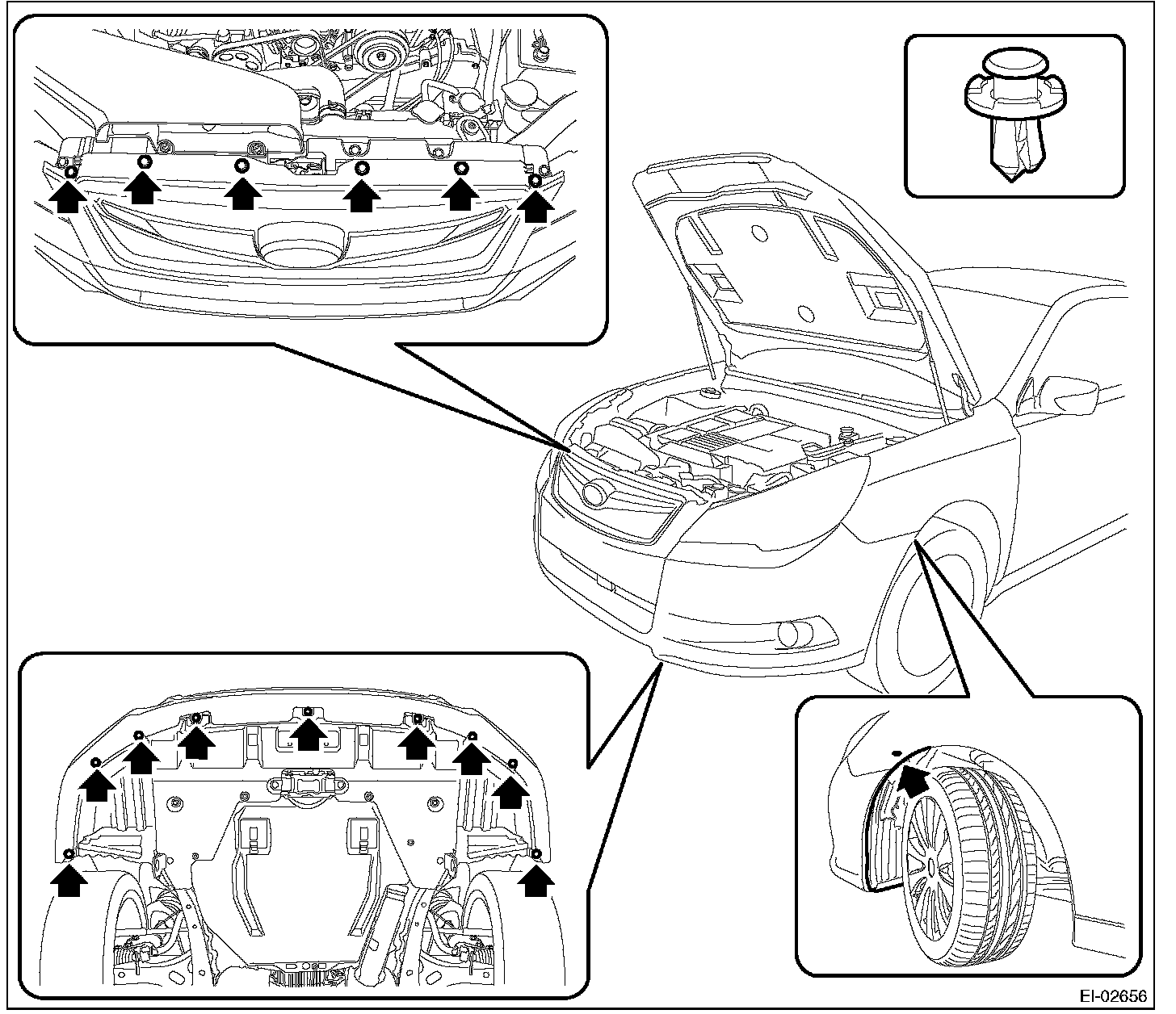 EI-02656