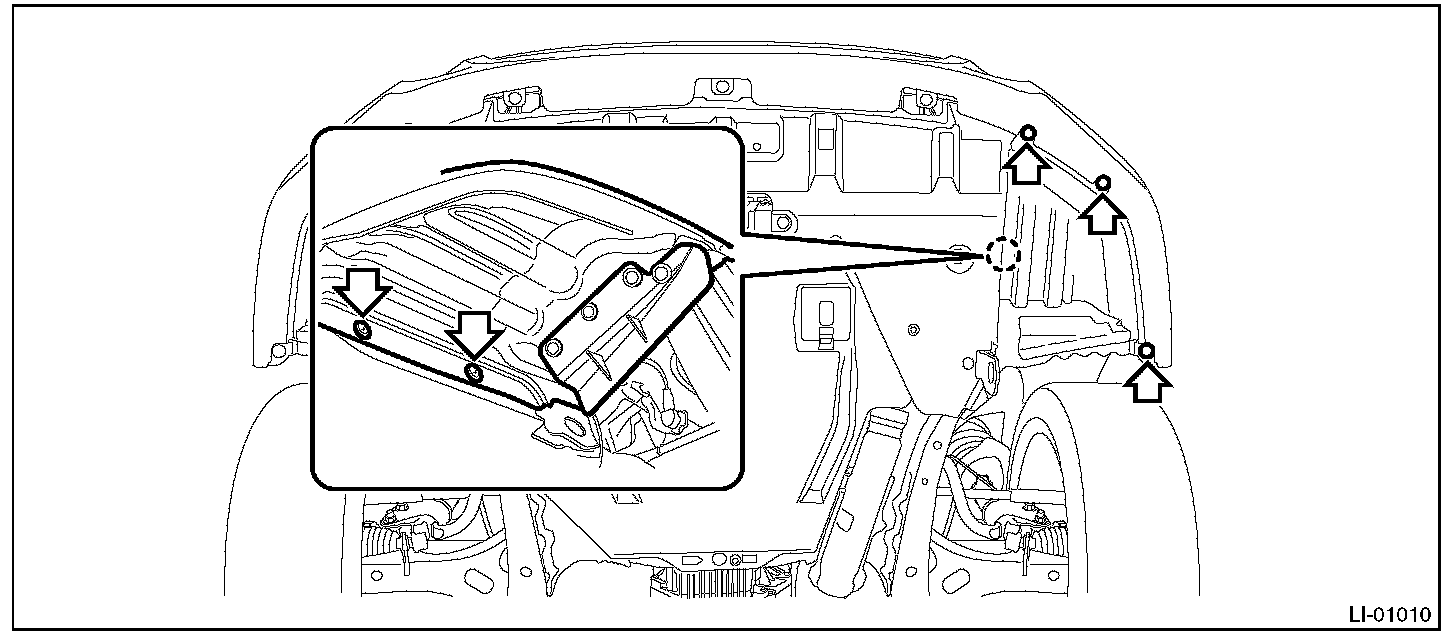 LI-01010