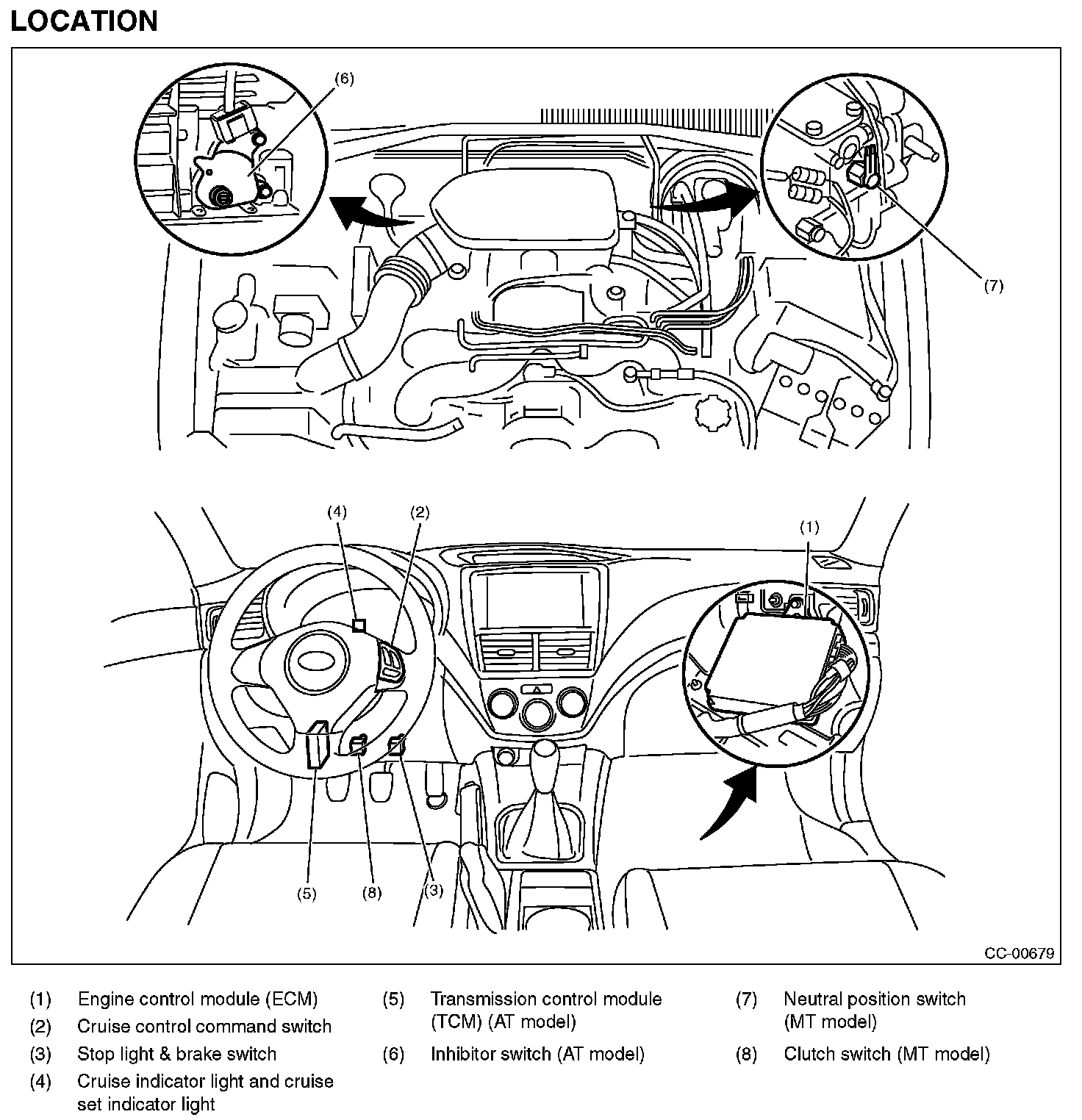 LOCATION

(6)

(7)

(4)

(2)

(1)

(5)

(8)

(3)

CC-00679

(1) Engine control module (ECM)

(2) Cruise control command switch

(3) Stop light & brake switch

(4) Cruise indicator light and cruise set indicator light

(5) Transmission control module (TCM) (AT model)

(6) Inhibitor switch (AT model)

(7) Neutral position switch (MT model)

(8) Clutch switch (MT model)