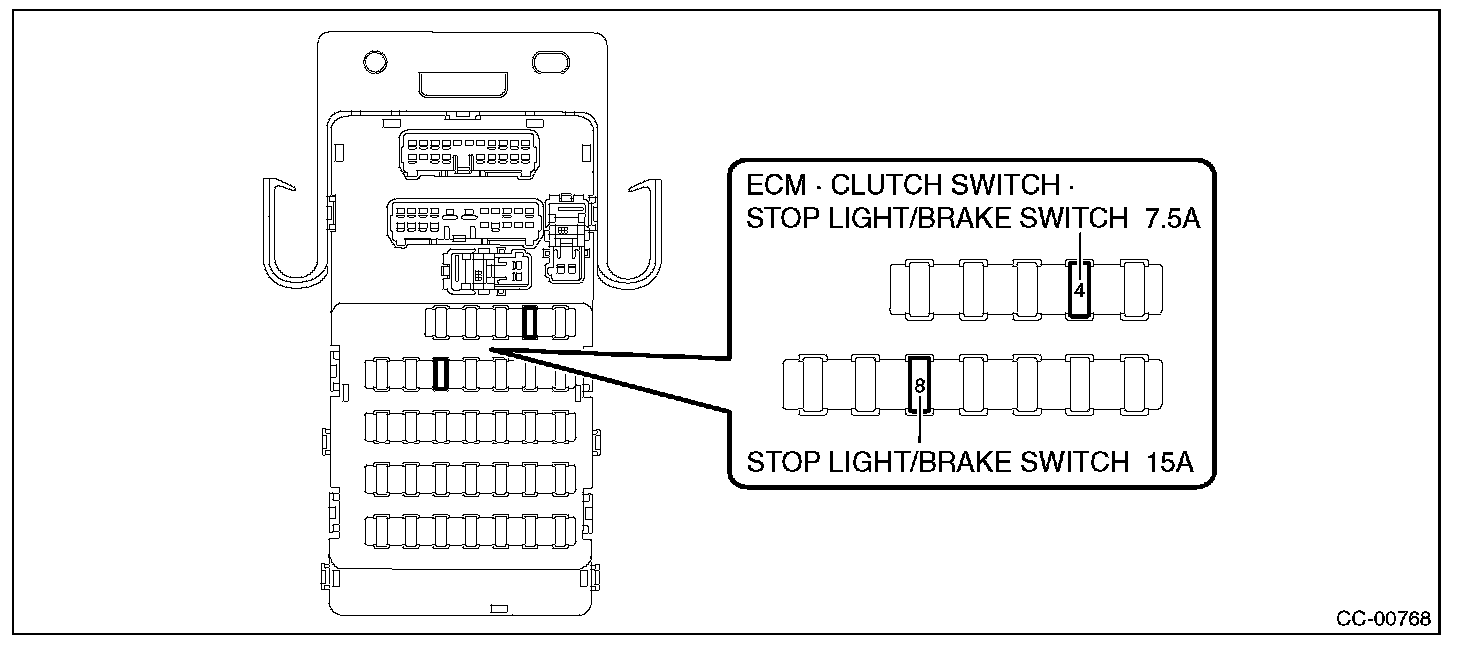 ECM · CLUTCH SWITCH ·
STOP LIGHT/BRAKE SWITCH 7.5A

4

8

STOP LIGHT/BRAKE SWITCH 15A

CC-00768