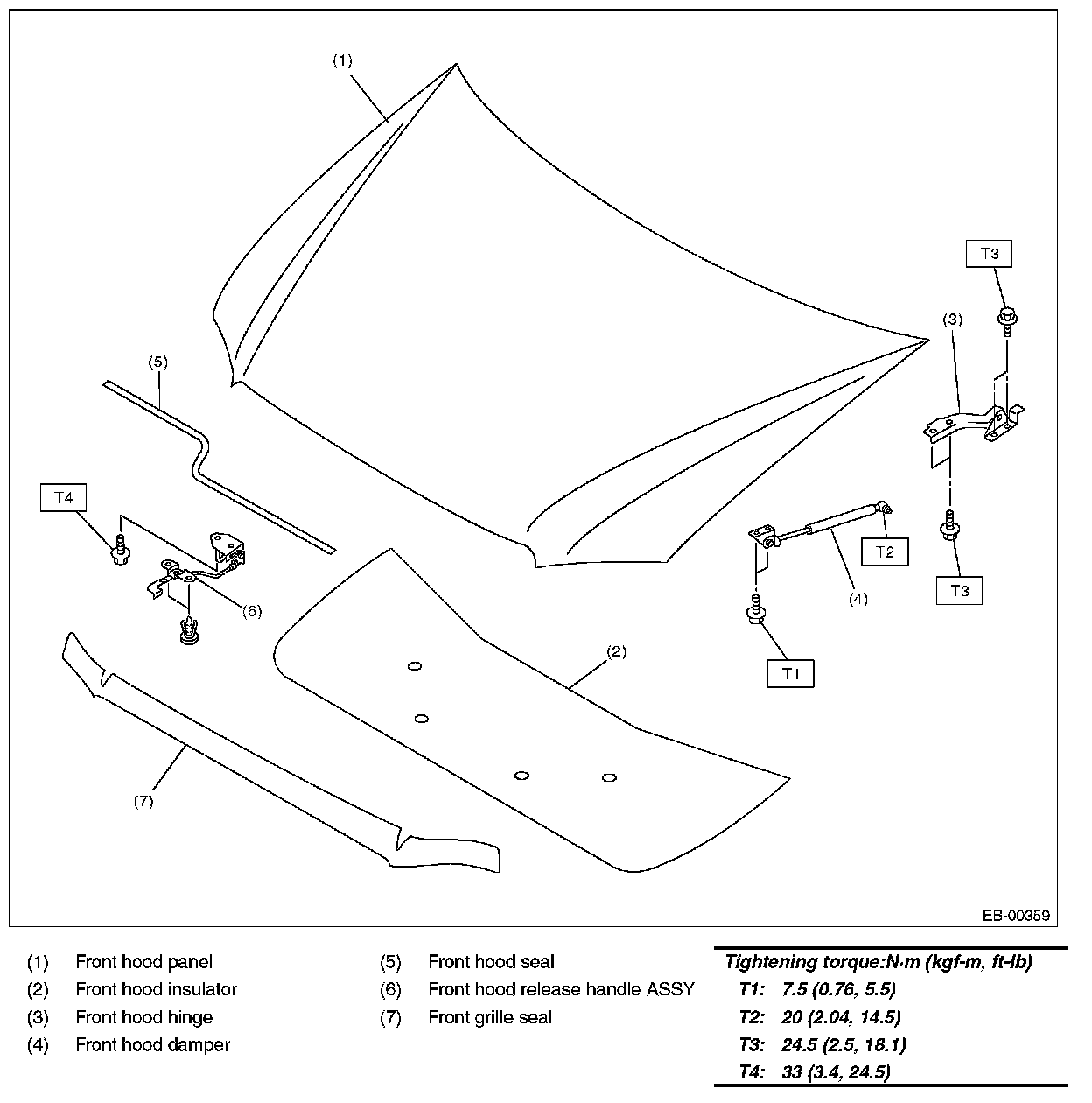 (1)

T3

(3)

(5)

T4

T2

(4)

T3

(6)

(2)

T1

(7)

EB-00359

(1) Front hood panel
(2) Front hood insulator
(3) Front hood hinge
(4) Front hood damper

(5) Front hood seal
(6) Front hood release handle ASSY
(7) Front grille seal

Tightening torque:N·m (kgf-m, ft-lb)
T1: 7.5 (0.76, 5.5)
T2: 20 (2.04, 14.5)
T3: 24.5 (2.5, 18.1)
T4: 33 (3.4, 24.5)