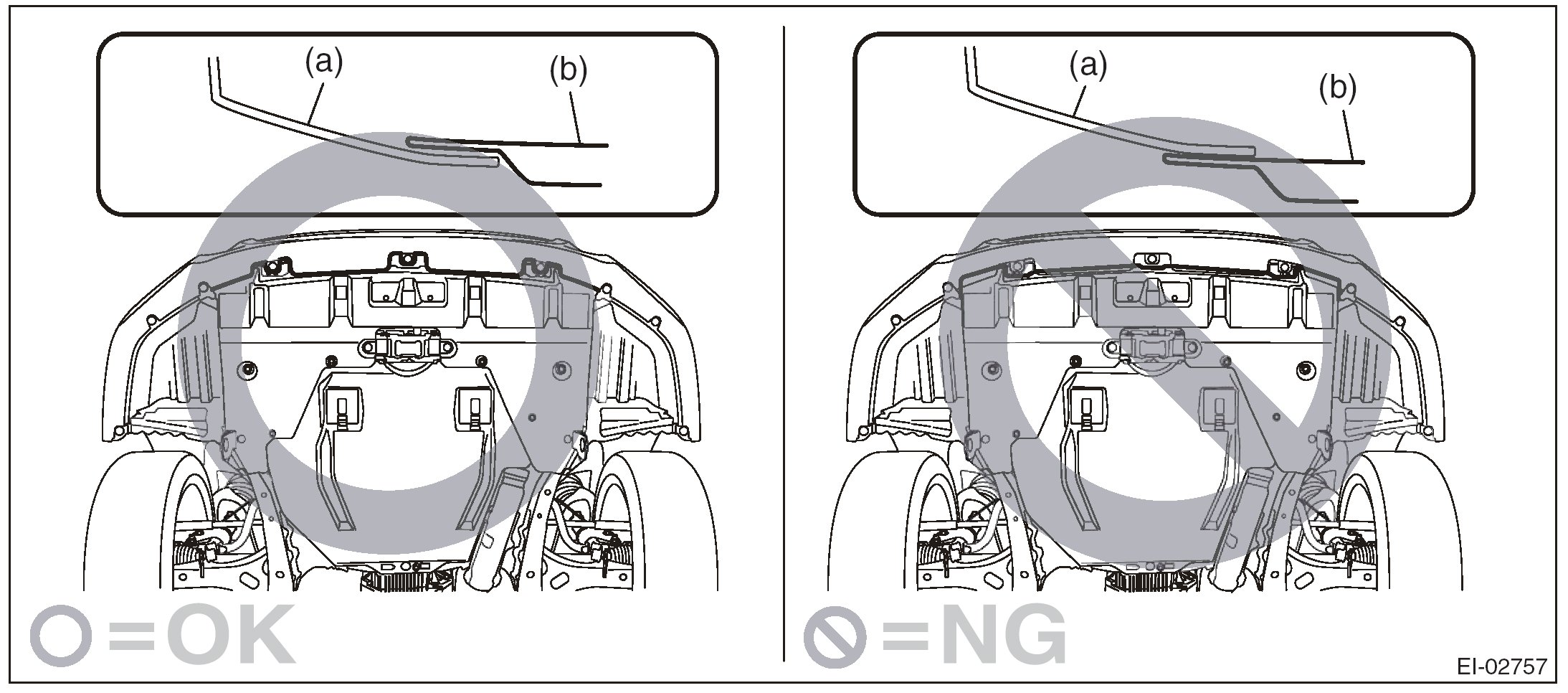 (a)

(b)

=OK

(a)

(b)

=NG

EI-02757