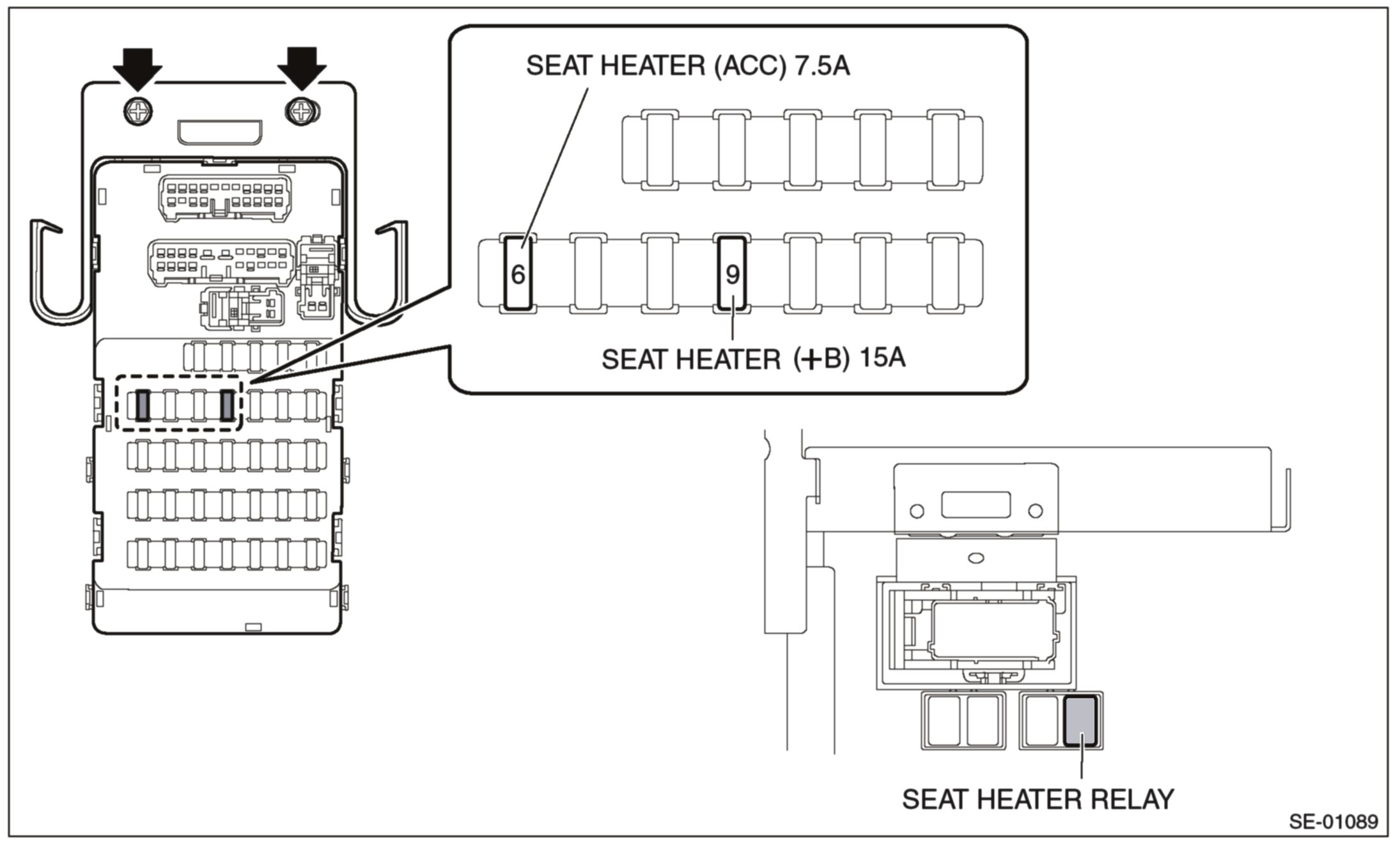 SEAT HEATER (ACC) 7.5A

6

9

SEAT HEATER (+B) 15A

SEAT HEATER RELAY

SE-01089