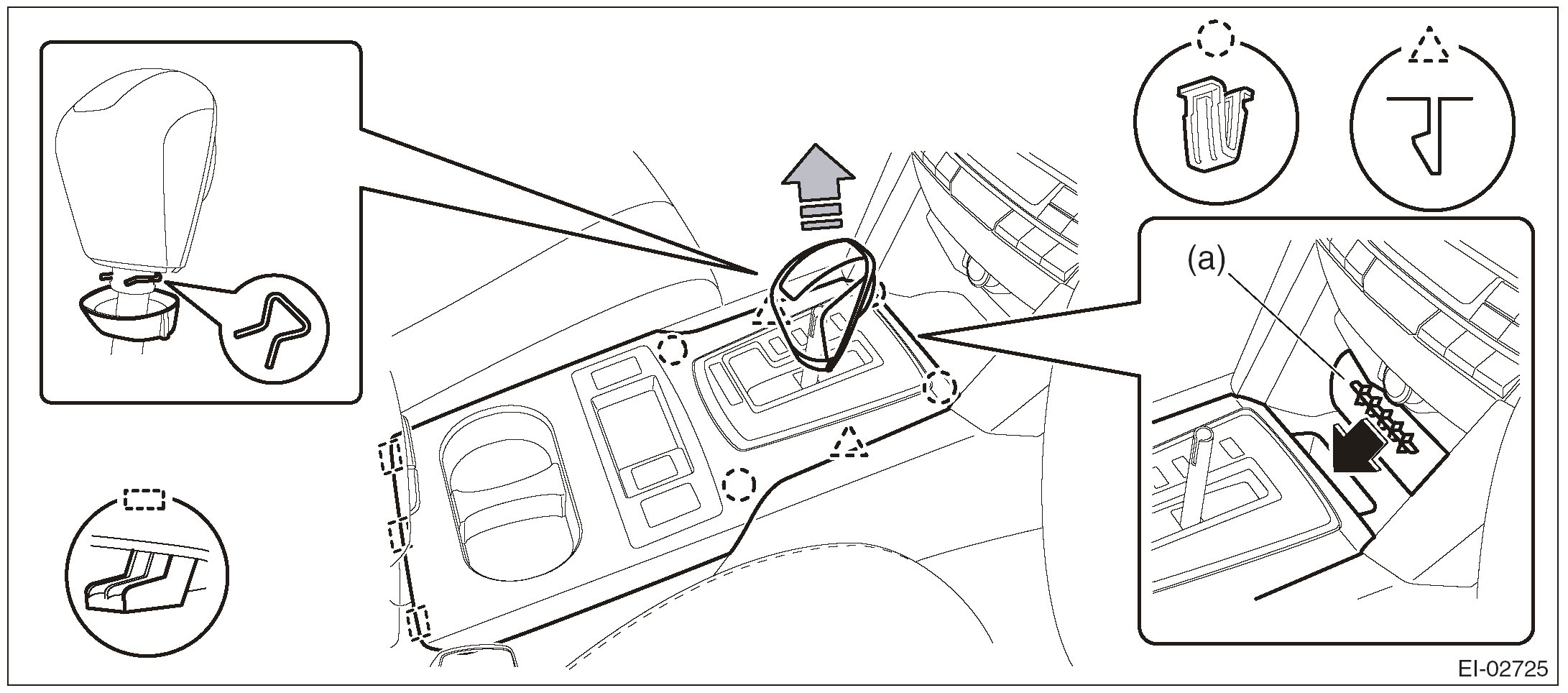 (a)

EI-02725