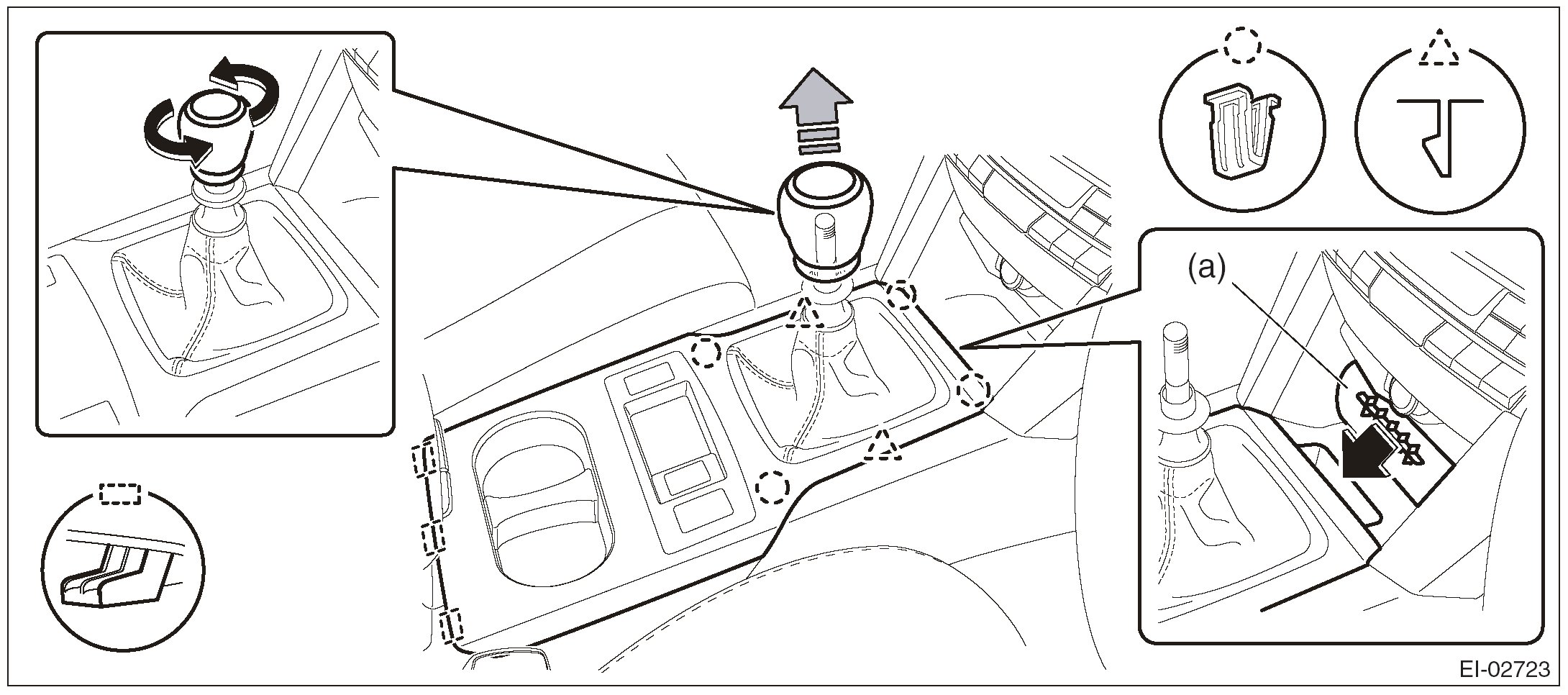 (a)

EI-02723