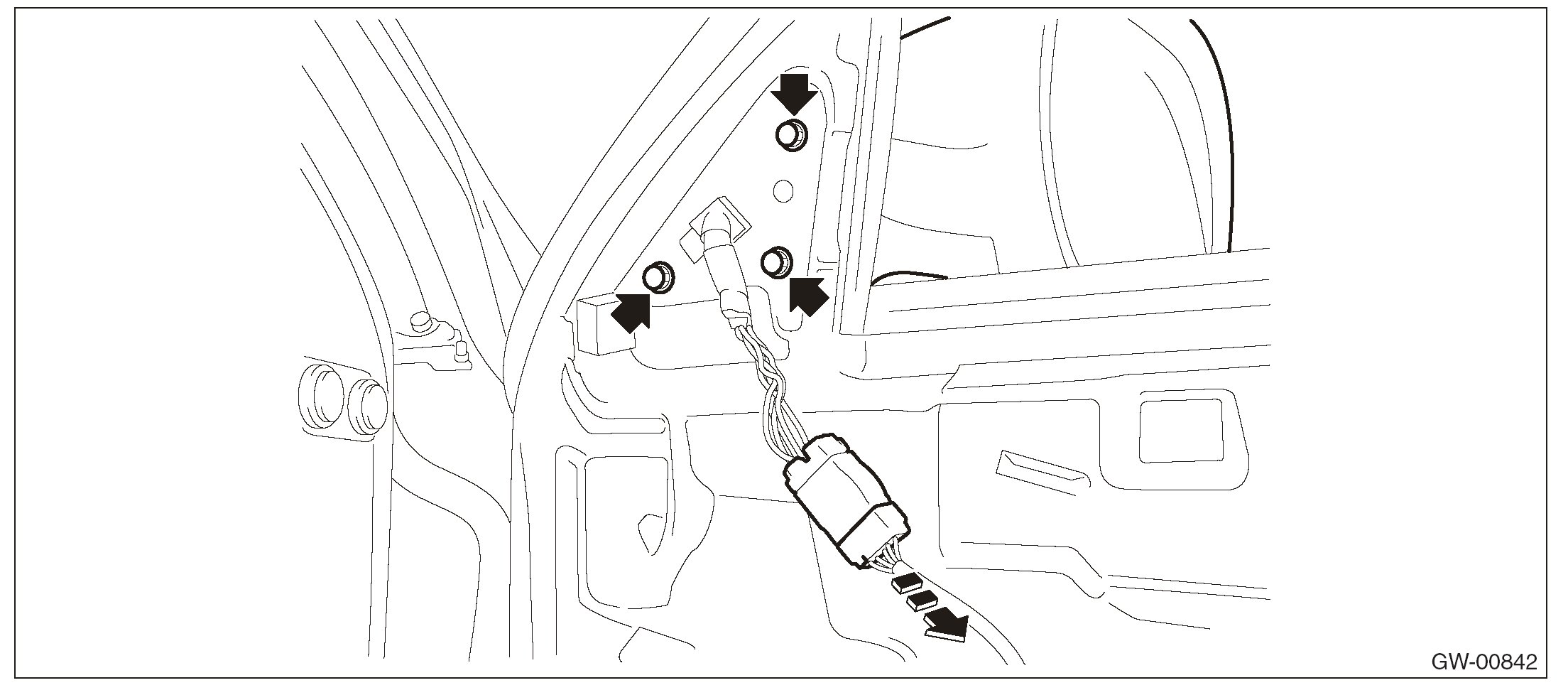 GW-00842