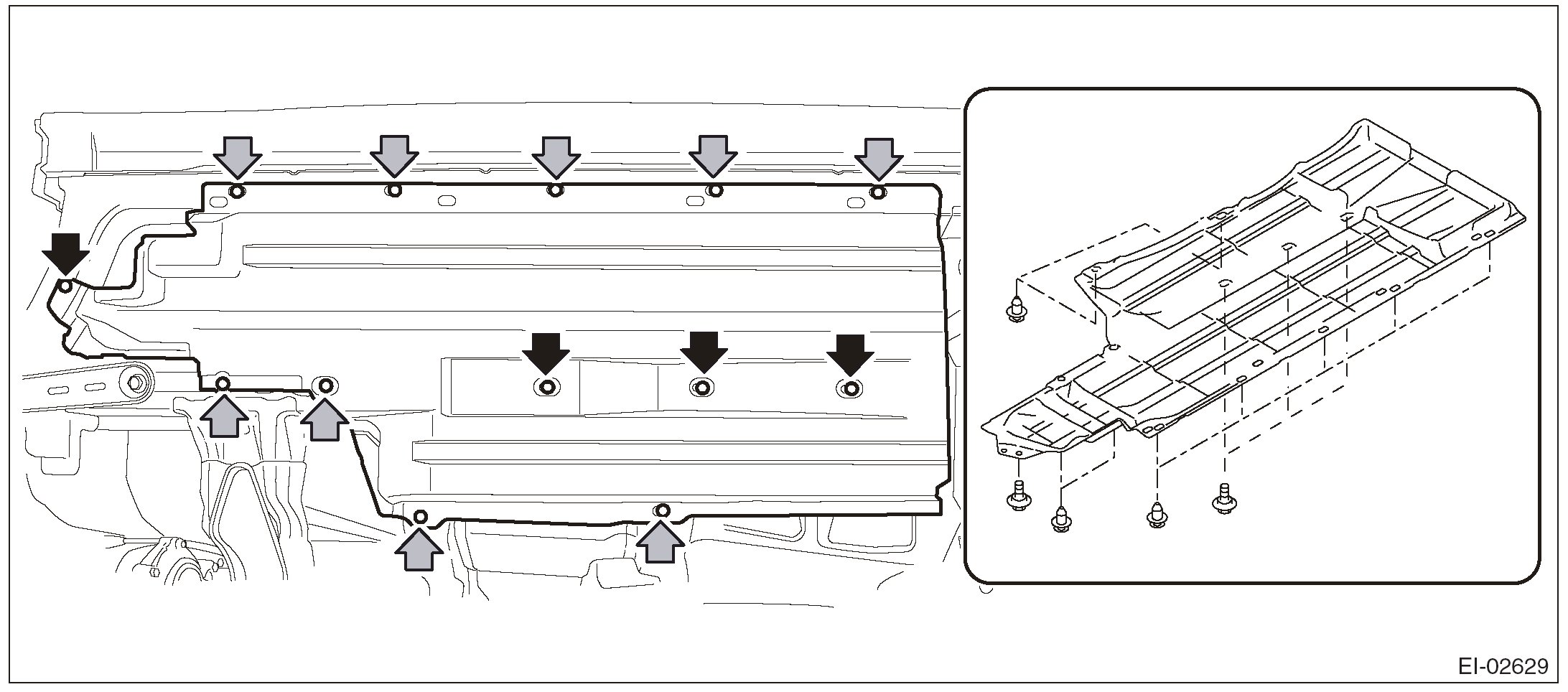 EI-02629