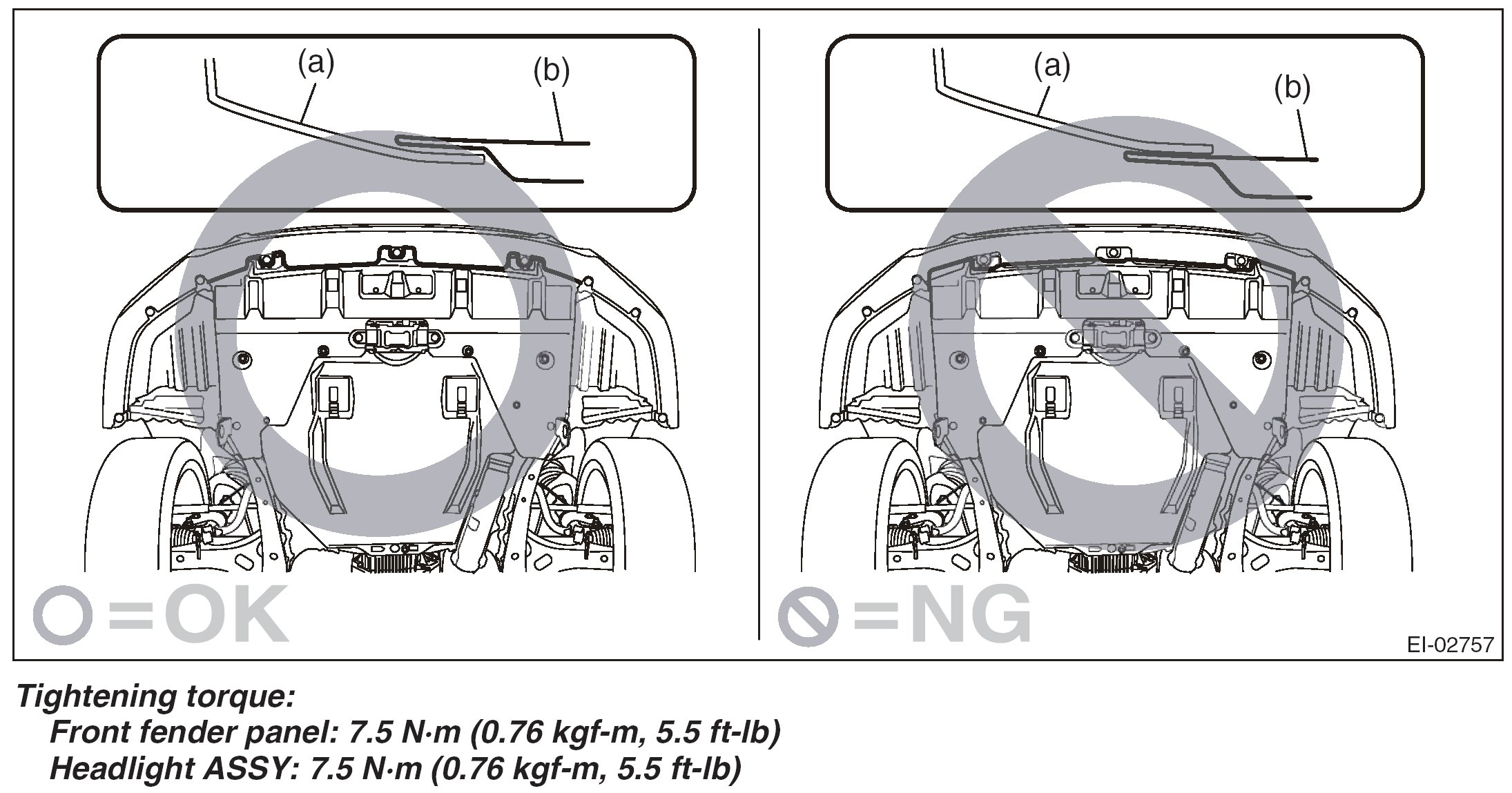 (a)
(b)

=OK

(a)
(b)

=NG

EI-02757

Tightening torque:
Front fender panel: 7.5 N·m (0.76 kgf-m, 5.5 ft-lb)
Headlight ASSY: 7.5 N·m (0.76 kgf-m, 5.5 ft-lb)