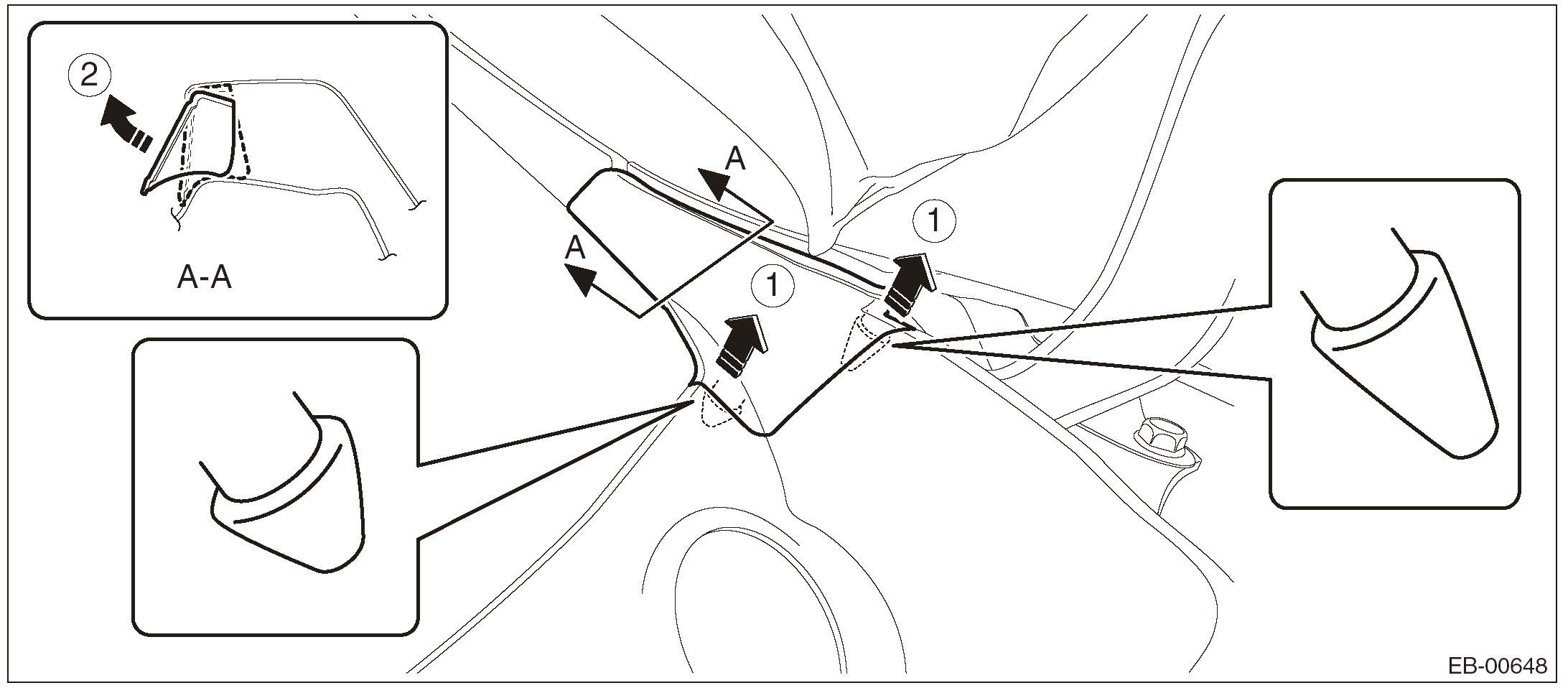 2

A-A

A

A

1

1

EB-00648