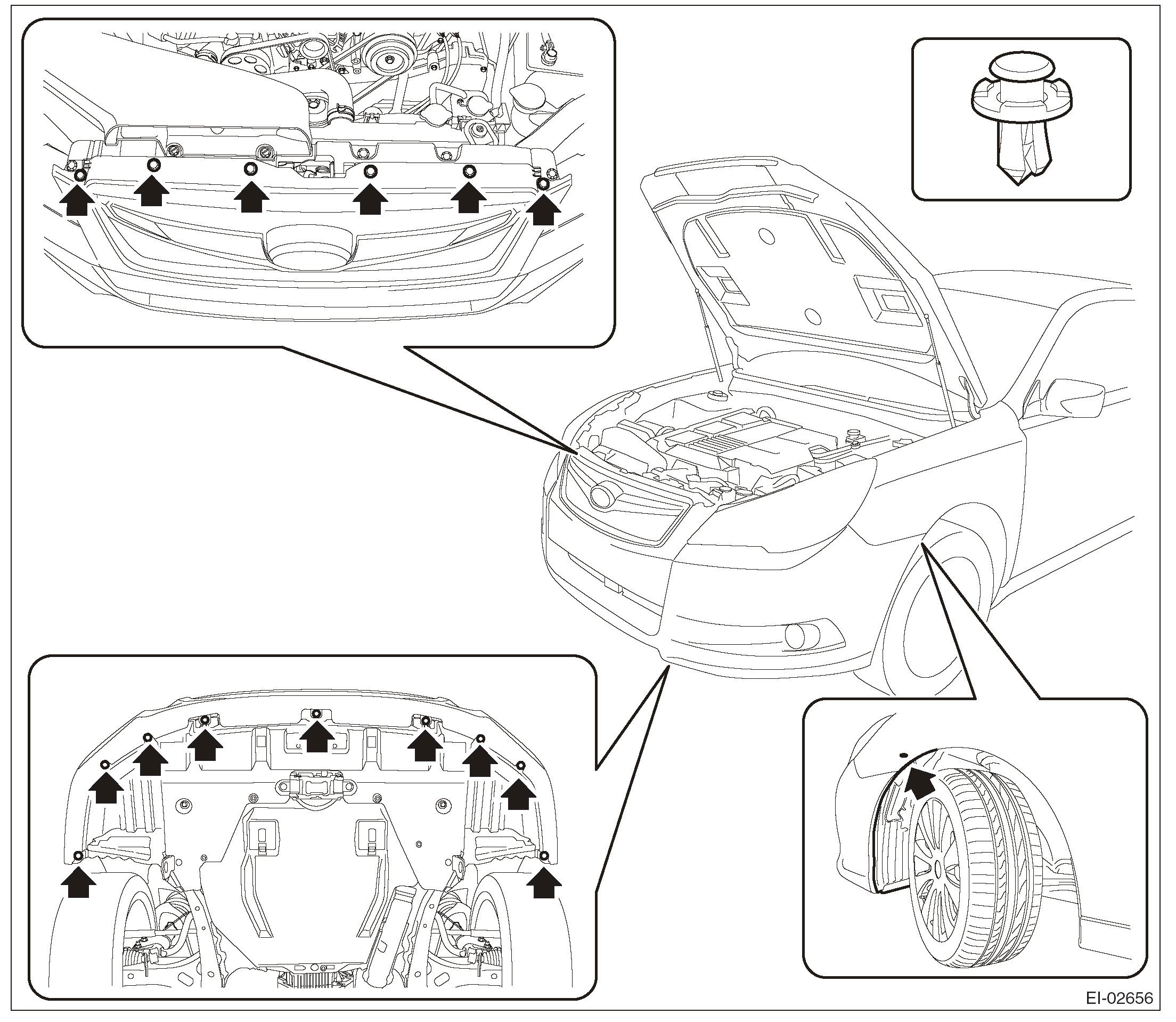 EI-02656