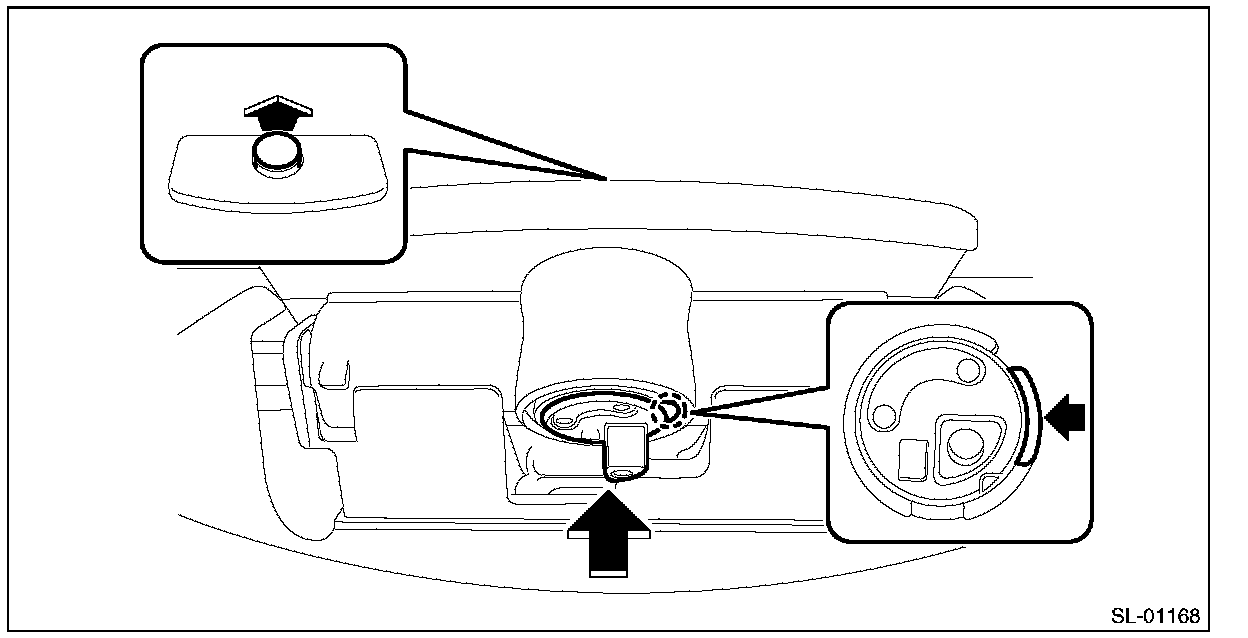 SL-01168