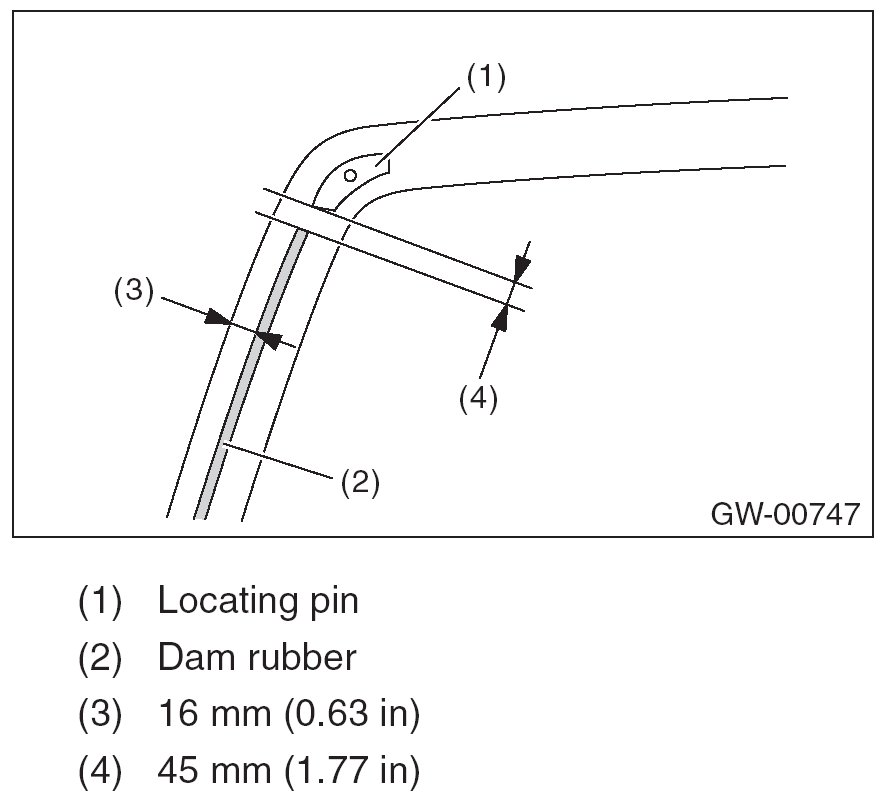 (1)

(3)

(4)

(2)

GW-00747

(1) Locating pin
(2) Dam rubber
(3) 16 mm (0.63 in)
(4) 45 mm (1.77 in)