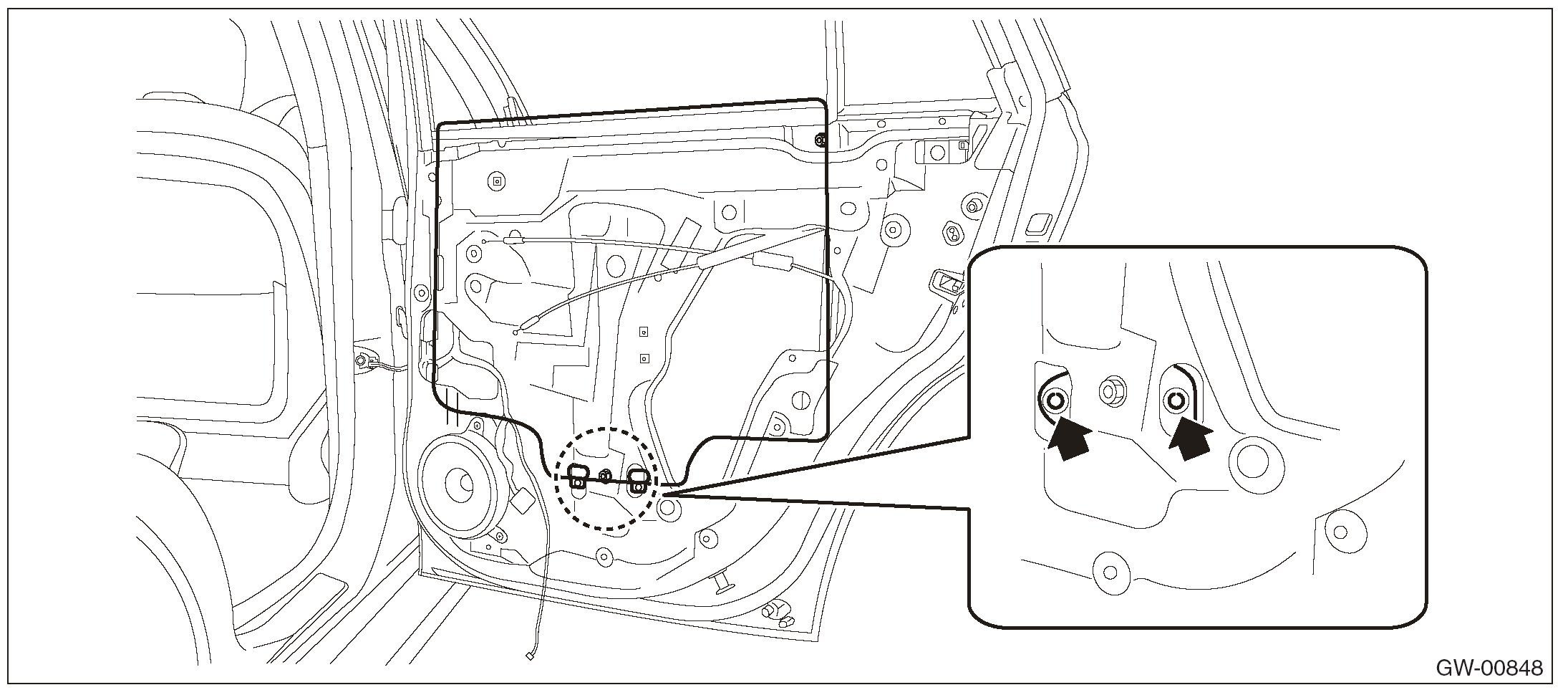 GW-00848