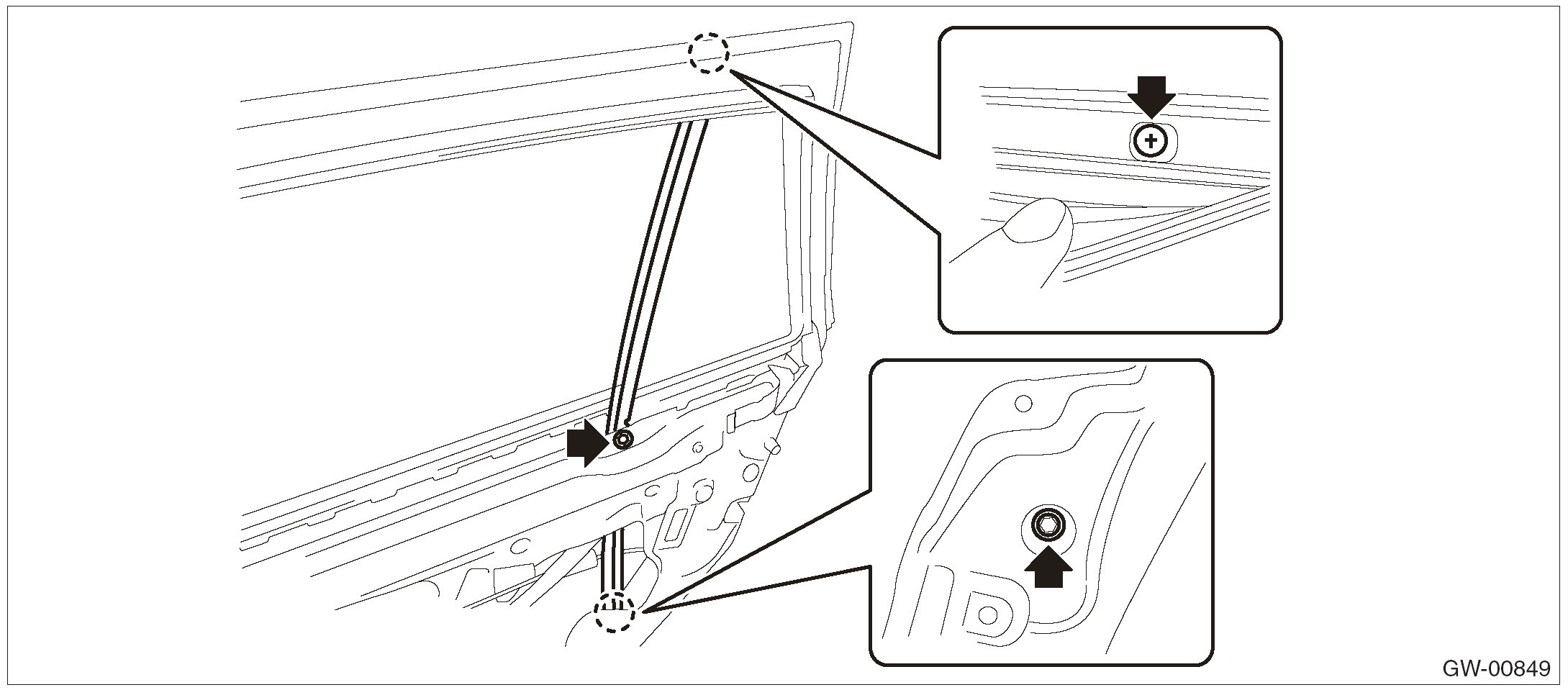 GW-00849