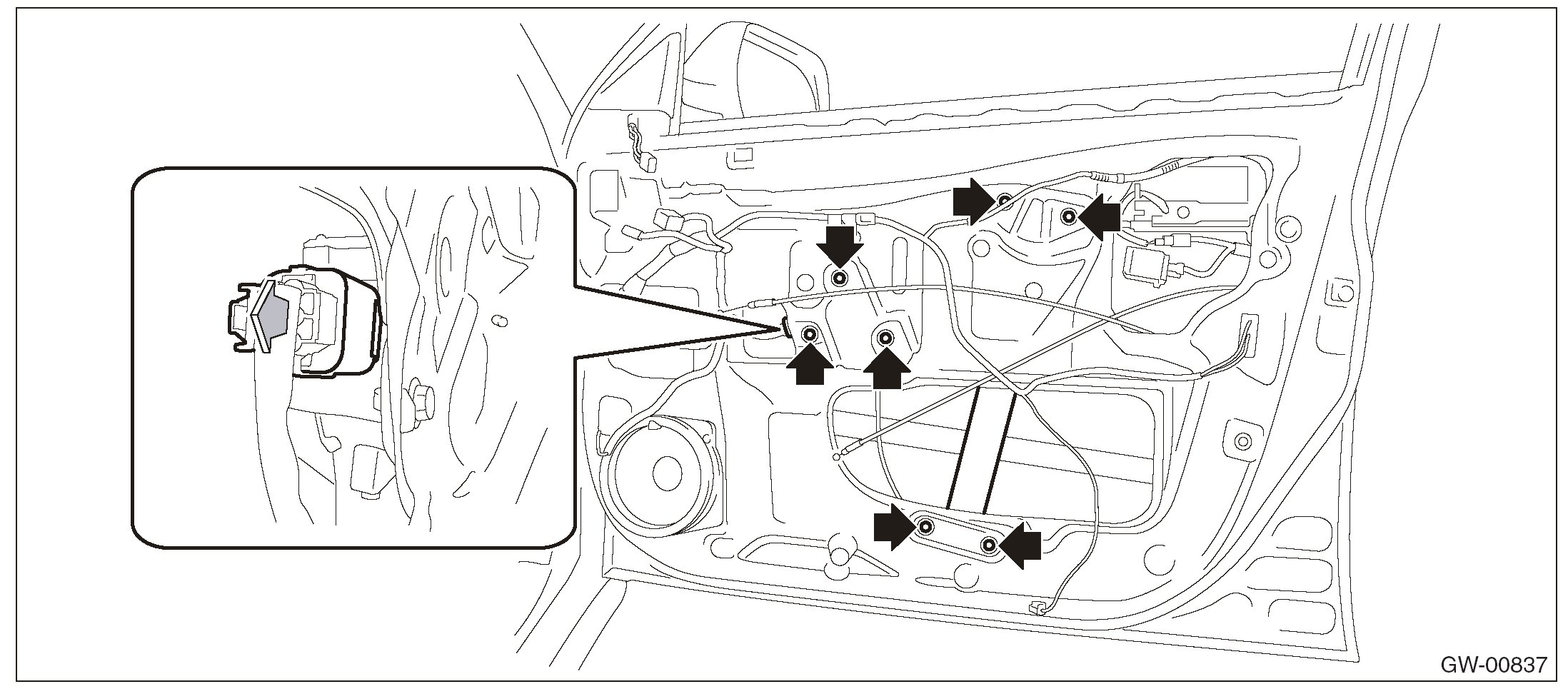 GW-00837