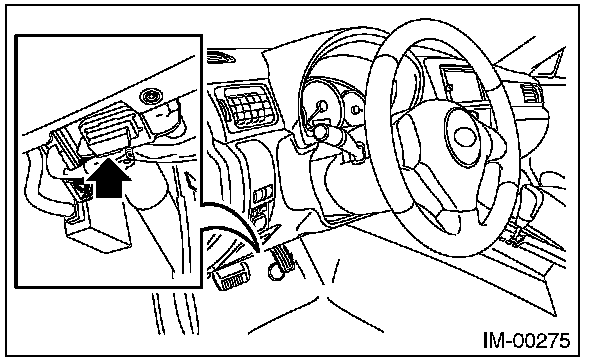 IM-00275