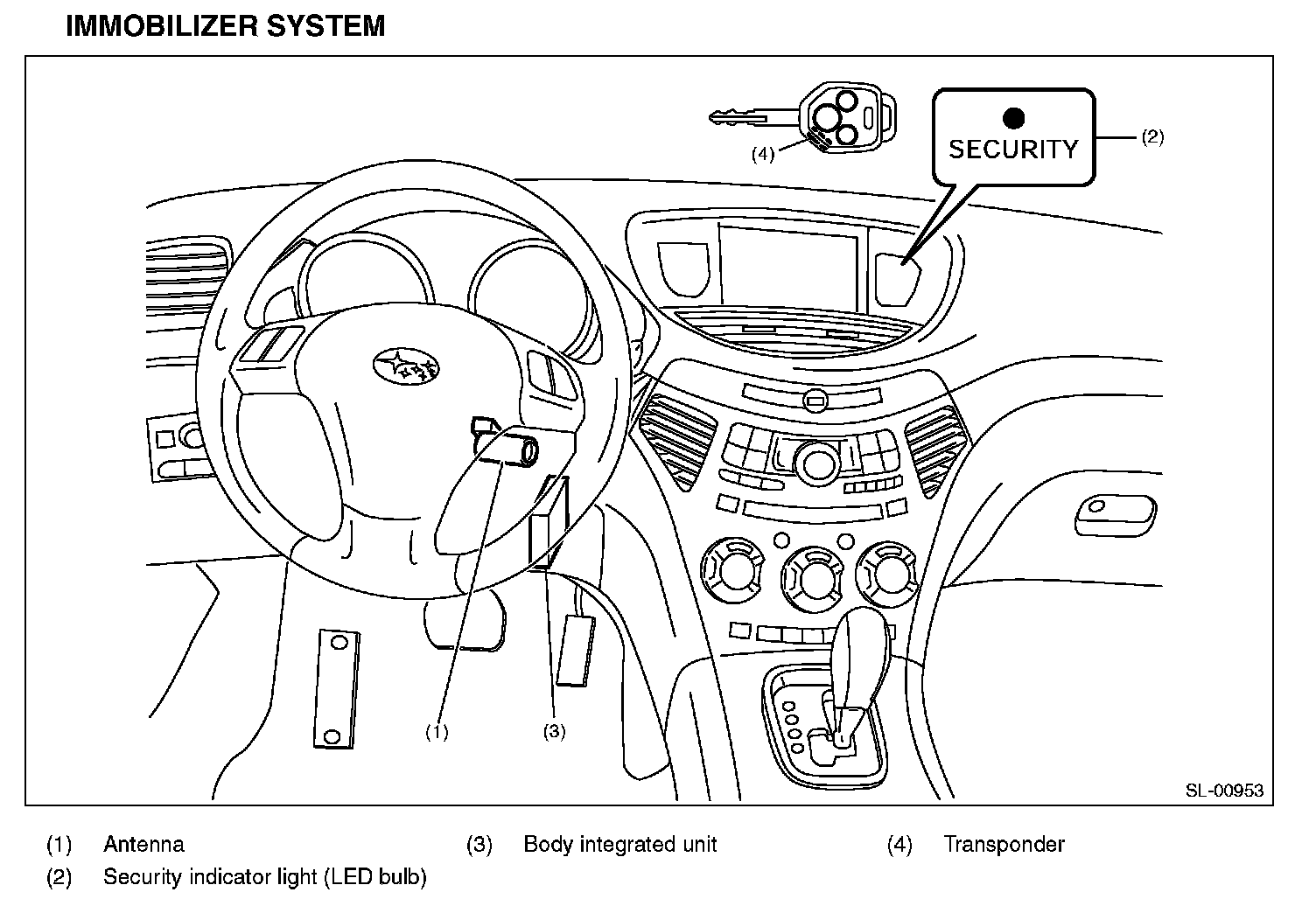 IMMOBILIZER SYSTEM

(4)

SECURITY

(2)

(1)

(3)

SL-00953

(1) Antenna
(2) Security indicator light (LED bulb)
(3) Body integrated unit
(4) Transponder