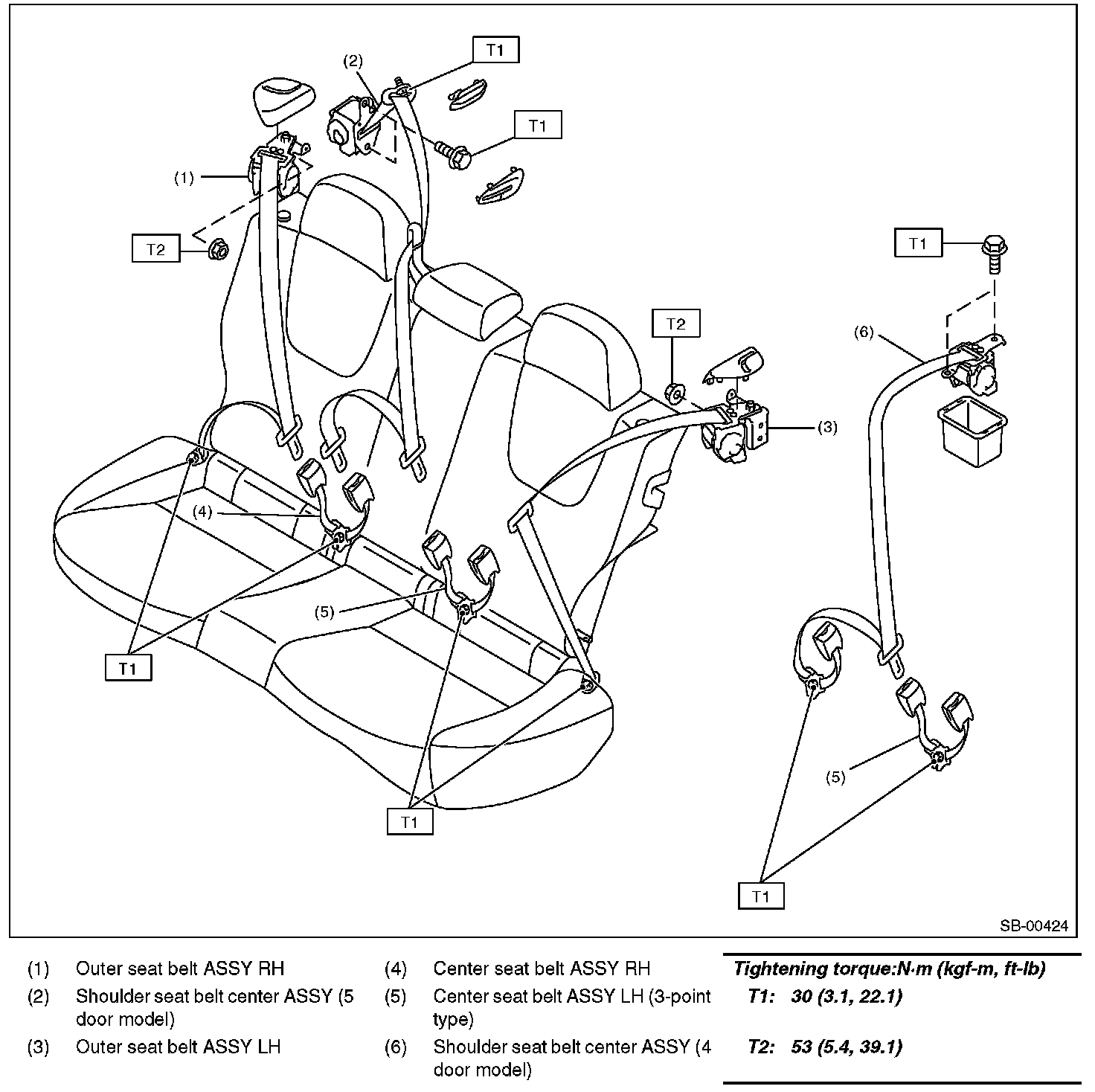 (2)
T1
T1
(1)
T2
T1
T2
(6)
(3)
(4)
(5)
T1
T1
(5)
T1
SB-00424

(1) Outer seat belt ASSY RH
(2) Shoulder seat belt center ASSY (5 door model)
(3) Outer seat belt ASSY LH
(4) Center seat belt ASSY RH
(5) Center seat belt ASSY LH (3-point type)
(6) Shoulder seat belt center ASSY (4 door model)

Tightening torque:N·m (kgf-m, ft-lb)
T1: 30 (3.1, 22.1)
T2: 53 (5.4, 39.1)