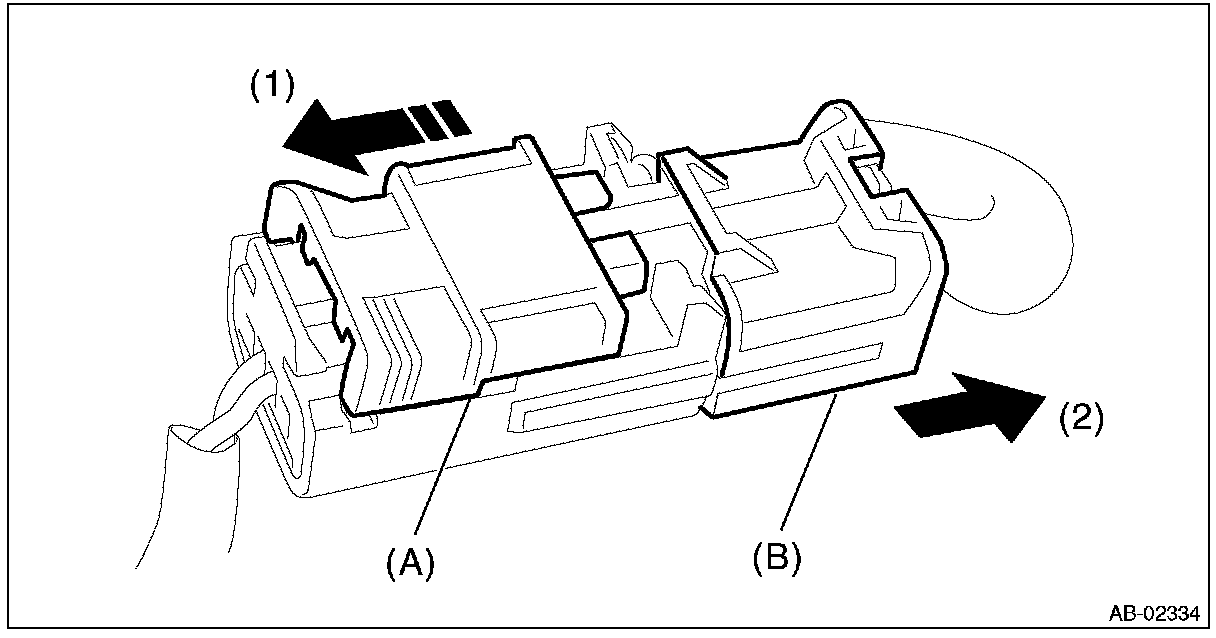 (1)

(2)

(A)

(B)

AB-02334