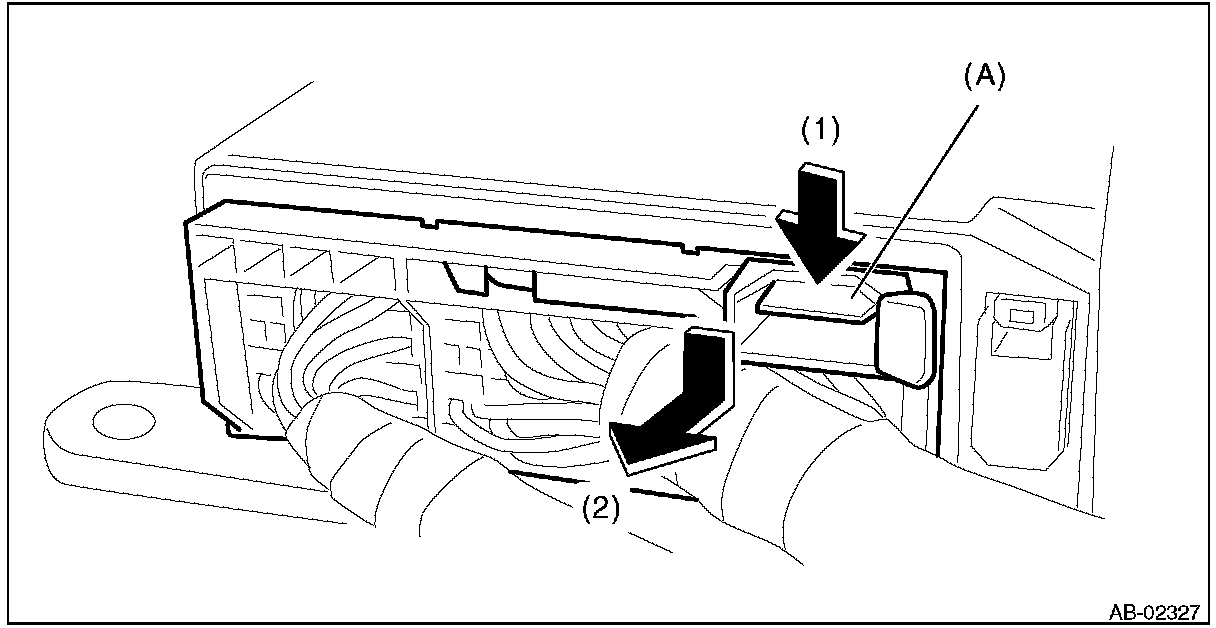 (A)
(1)
(2)
AB-02327