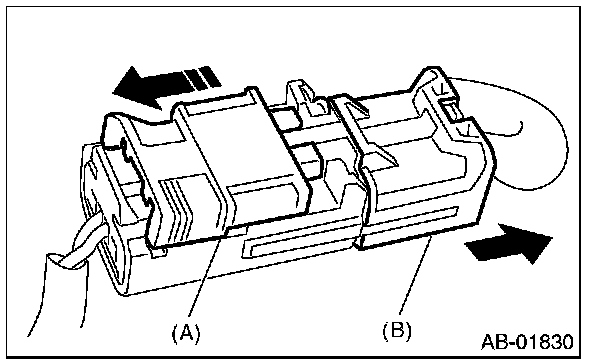 (A)
(B)
AB-01830