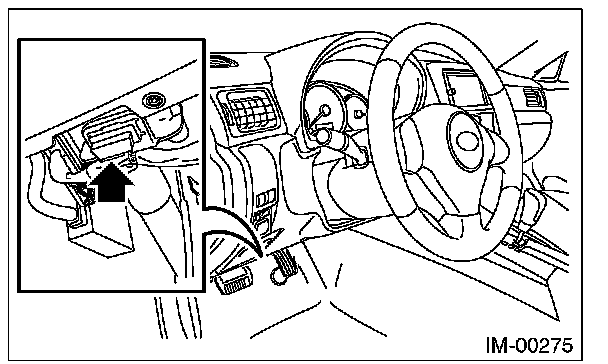 IM-00275