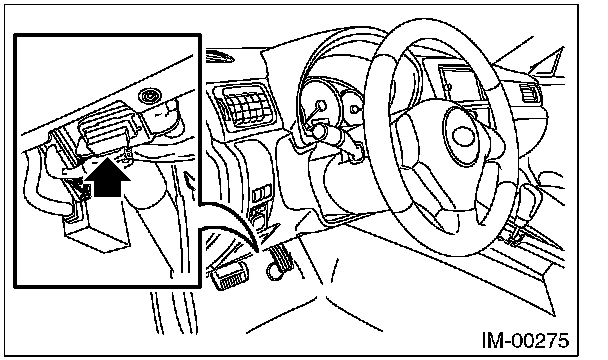 IM-00275