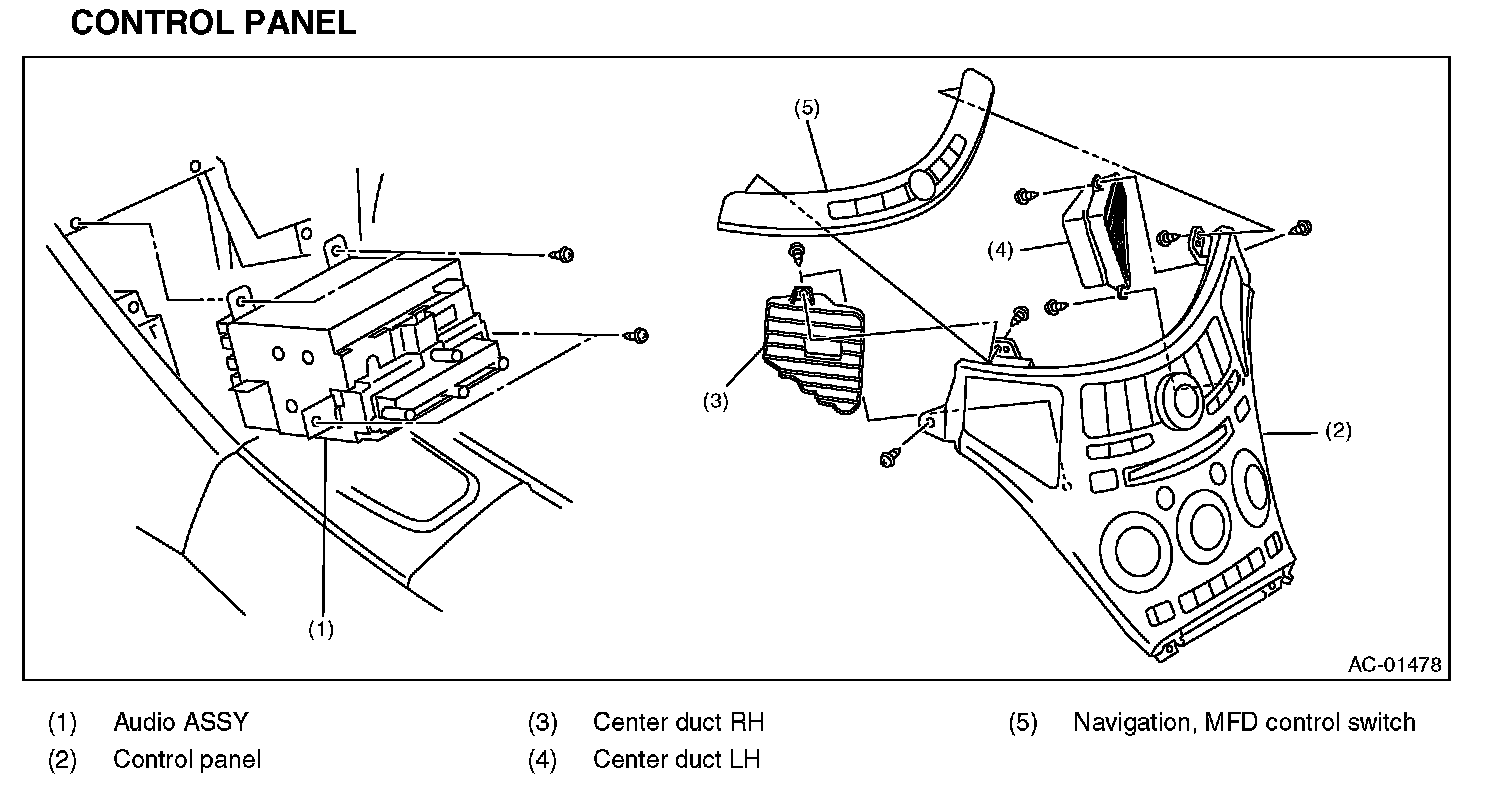 CONTROL PANEL

(5)

(4)

(3)

(2)

(1)

AC-01478

(1) Audio ASSY
(2) Control panel
(3) Center duct RH
(4) Center duct LH
(5) Navigation, MFD control switch