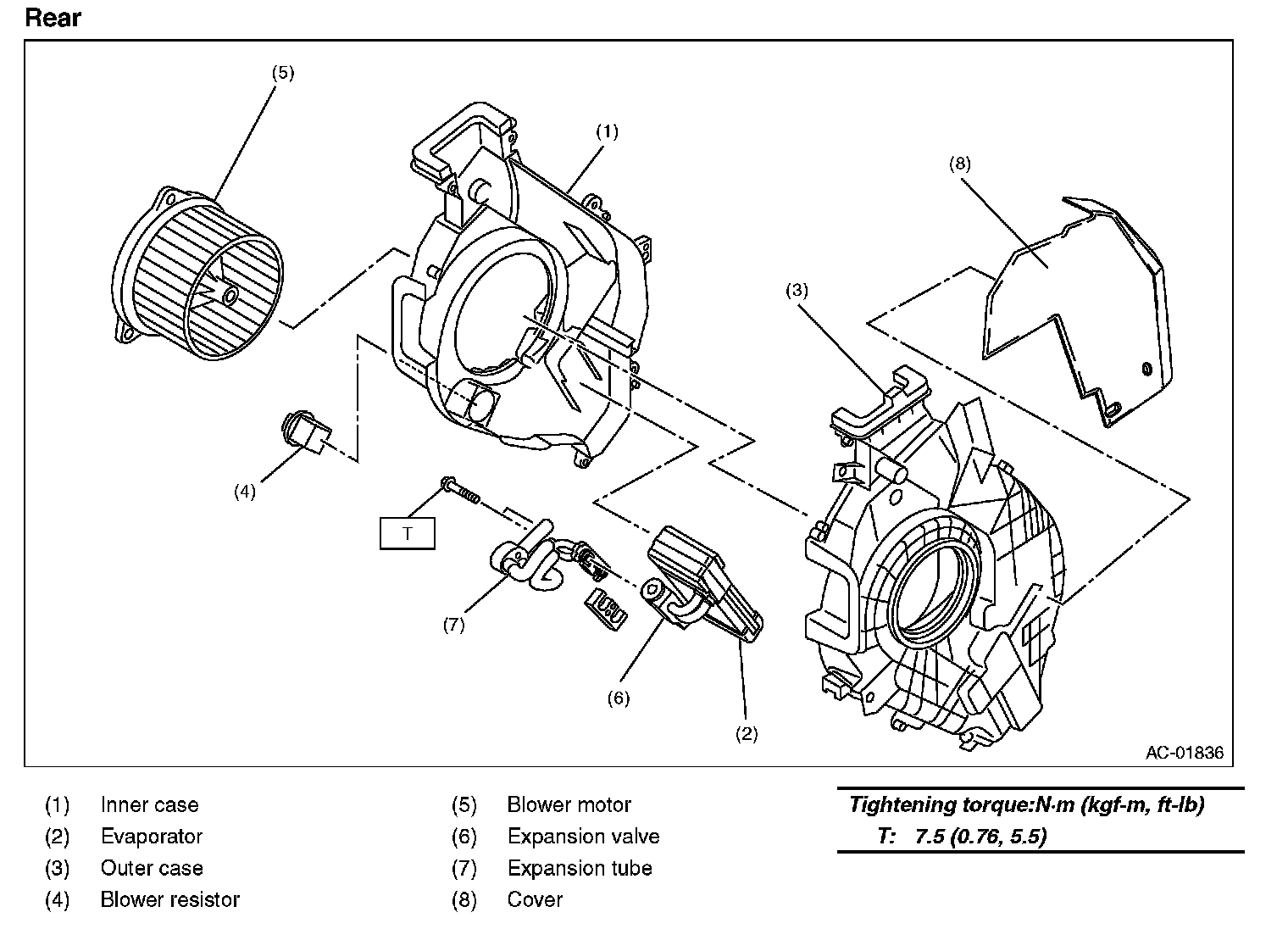 Rear

(5)

(1)

(8)

(3)

(4)

T

(7)

(6)

(2)

AC-01836

(1) Inner case
(2) Evaporator
(3) Outer case
(4) Blower resistor

(5) Blower motor
(6) Expansion valve
(7) Expansion tube
(8) Cover

Tightening torque:N·m (kgf-m, ft-lb)
T: 7.5 (0.76, 5.5)