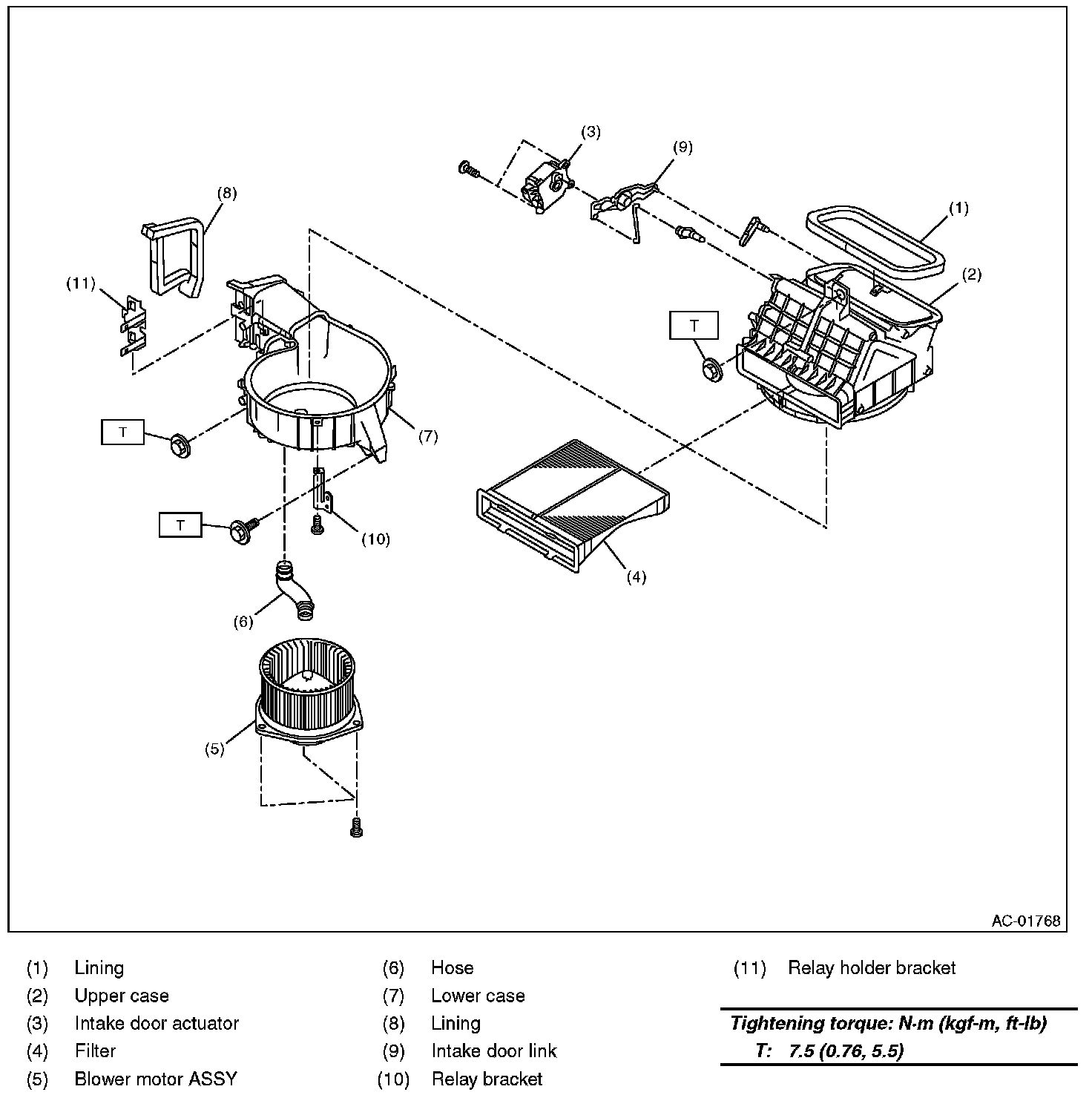 (3)
(9)
(8)
(1)
(11)
(2)
T
T
(7)
T
(10)
(4)
(6)
(5)
AC-01768

(1) Lining
(2) Upper case
(3) Intake door actuator
(4) Filter
(5) Blower motor ASSY

(6) Hose
(7) Lower case
(8) Lining
(9) Intake door link
(10) Relay bracket

(11) Relay holder bracket

Tightening torque: N·m (kgf-m, ft-lb)
T: 7.5 (0.76, 5.5)