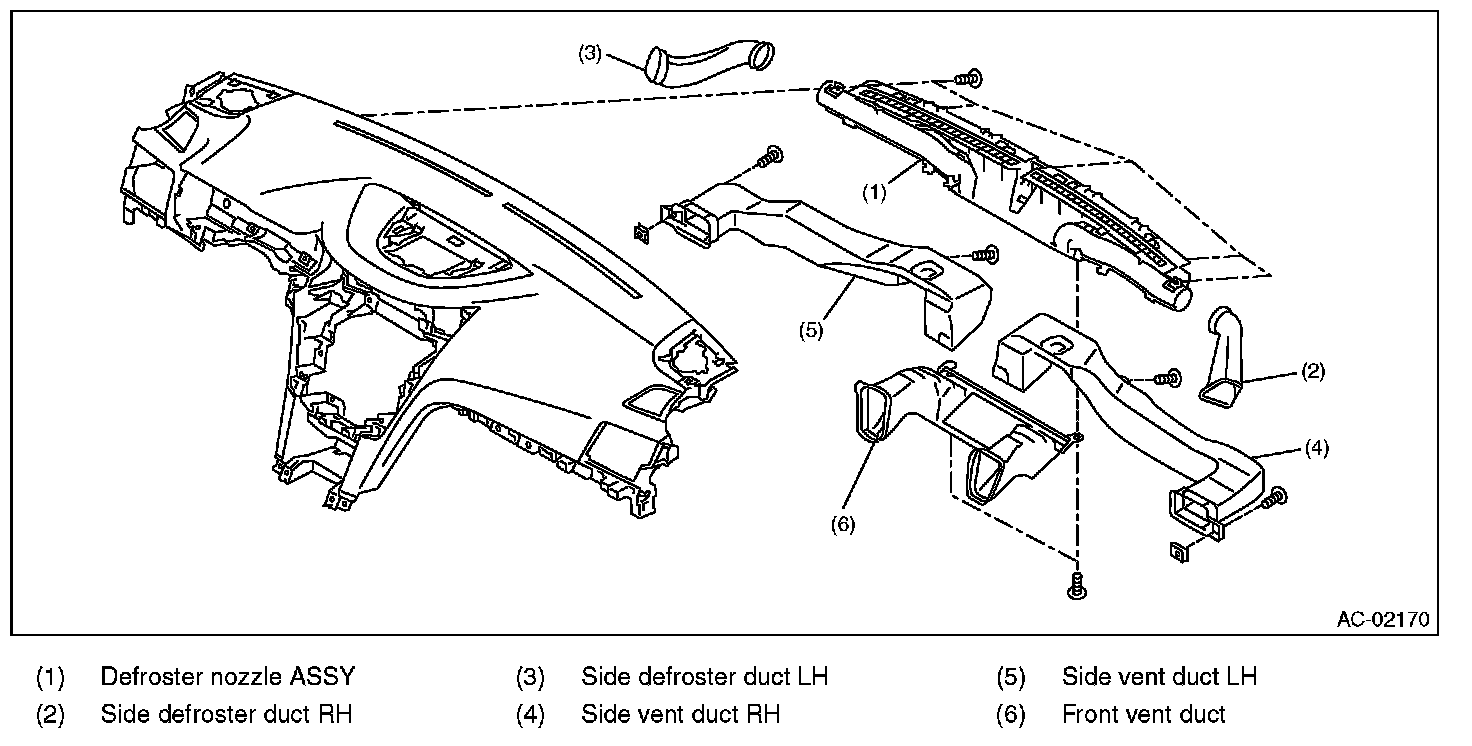 (3)

(1)

(5)

(2)

(4)

(6)

AC-02170

(1) Defroster nozzle ASSY
(2) Side defroster duct RH

(3) Side defroster duct LH
(4) Side vent duct RH

(5) Side vent duct LH
(6) Front vent duct