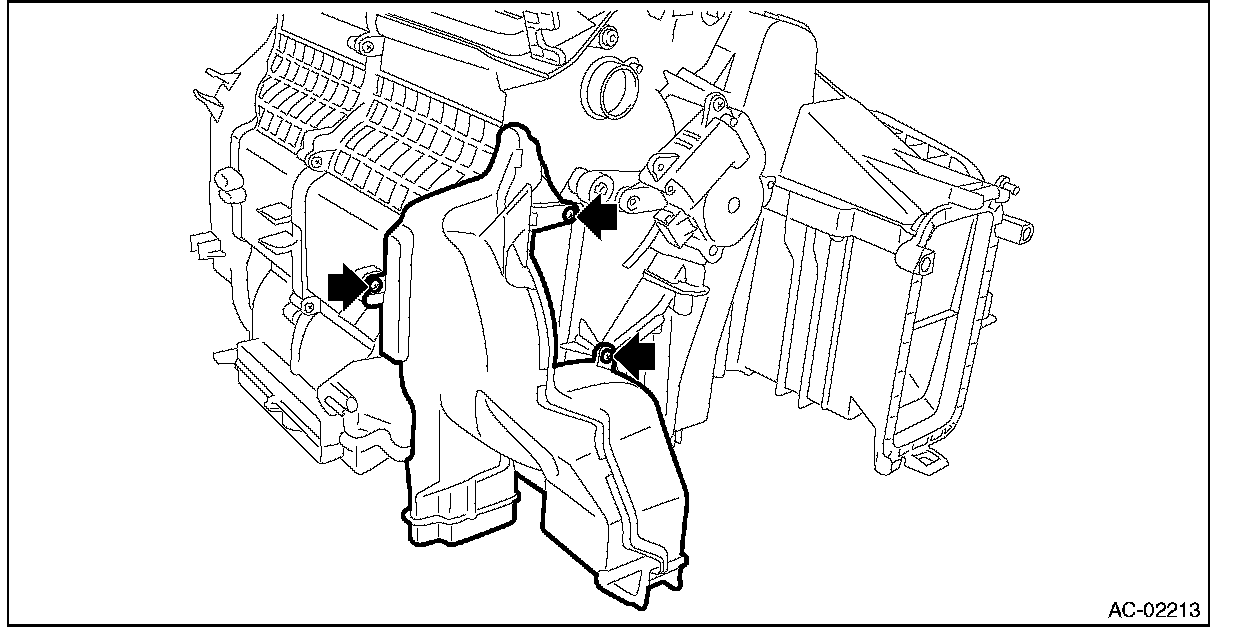 AC-02213