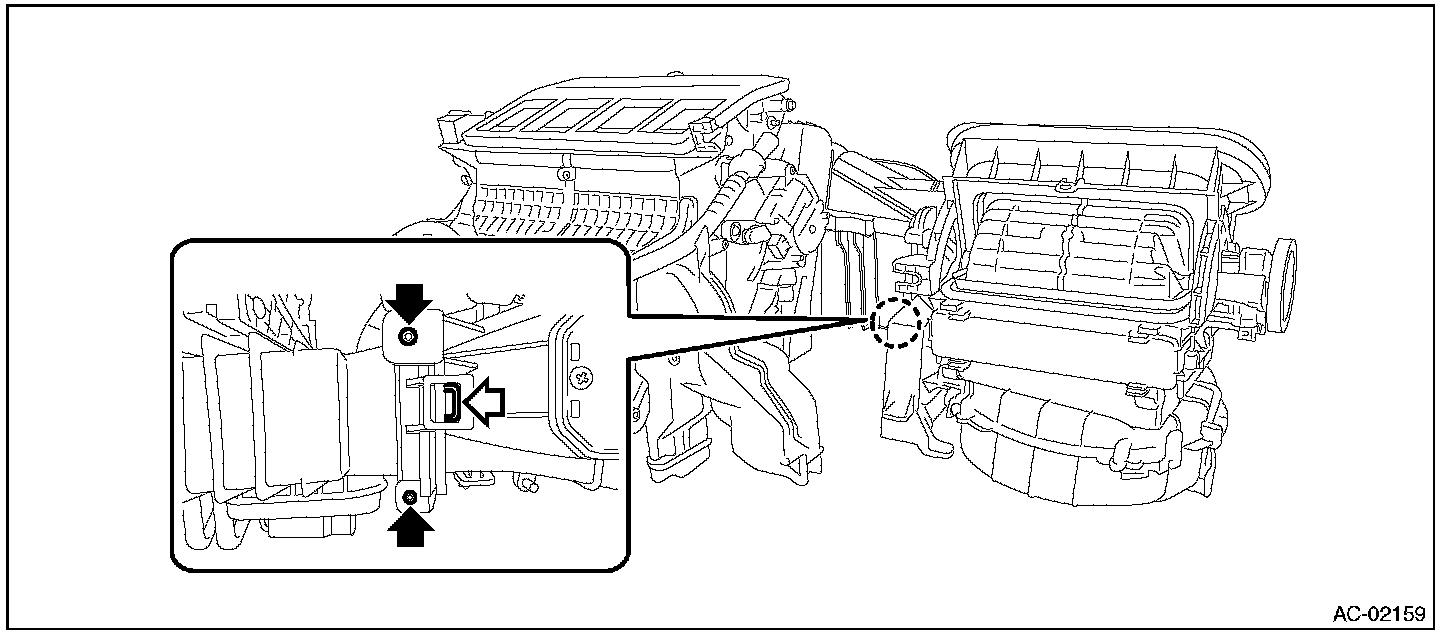 AC-02159