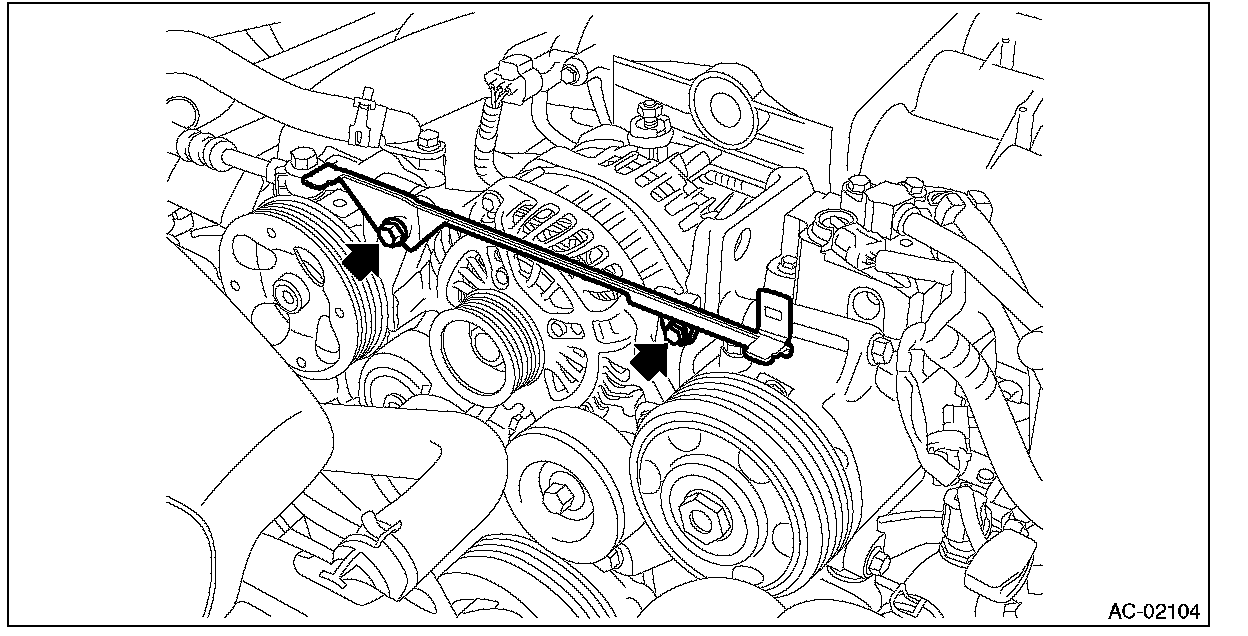 AC-02104