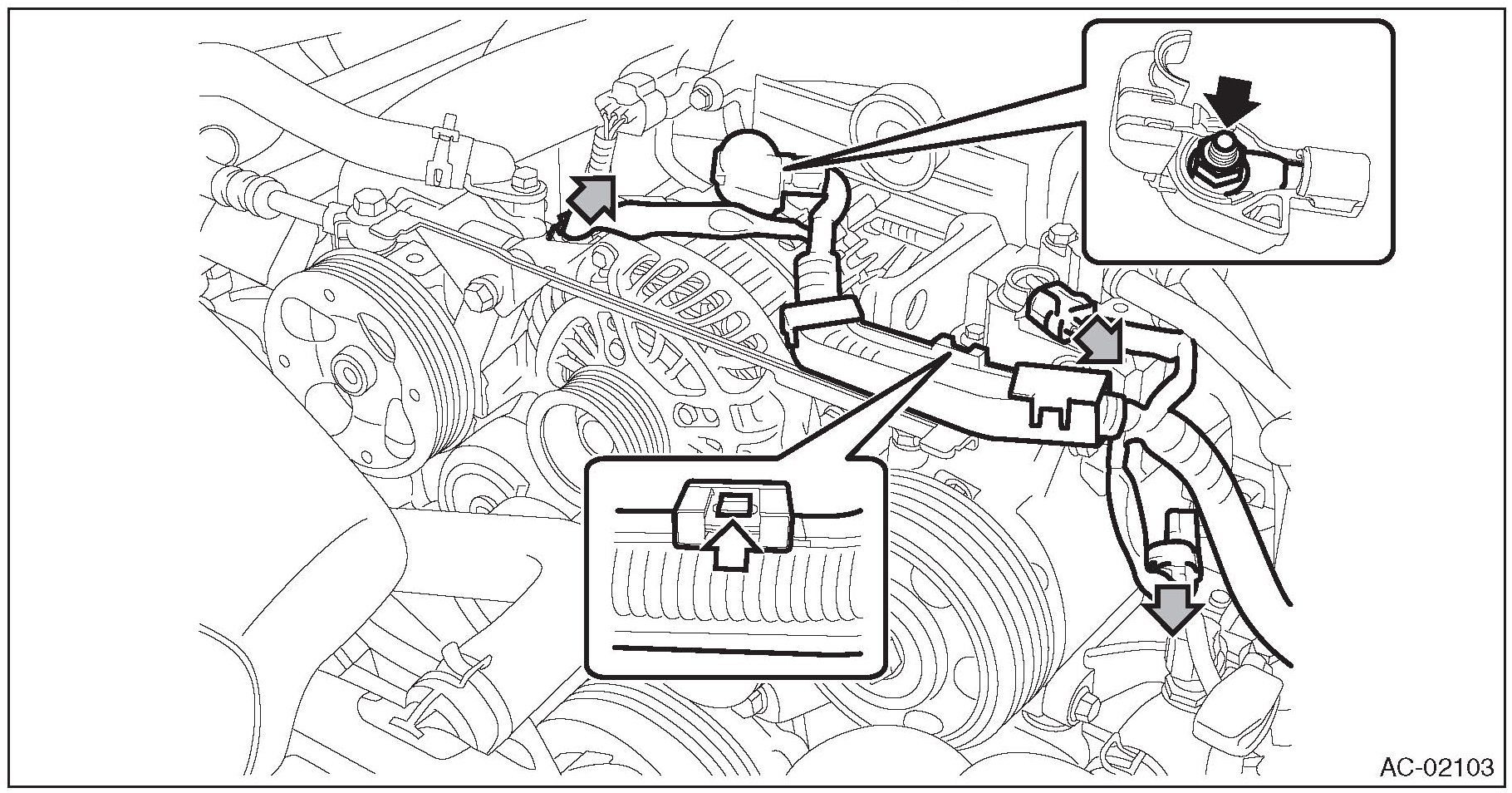 AC-02103