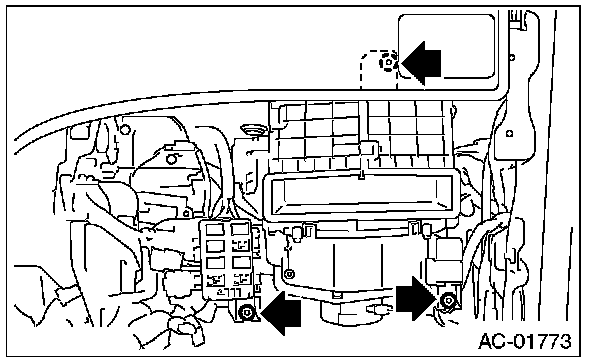 AC-01773