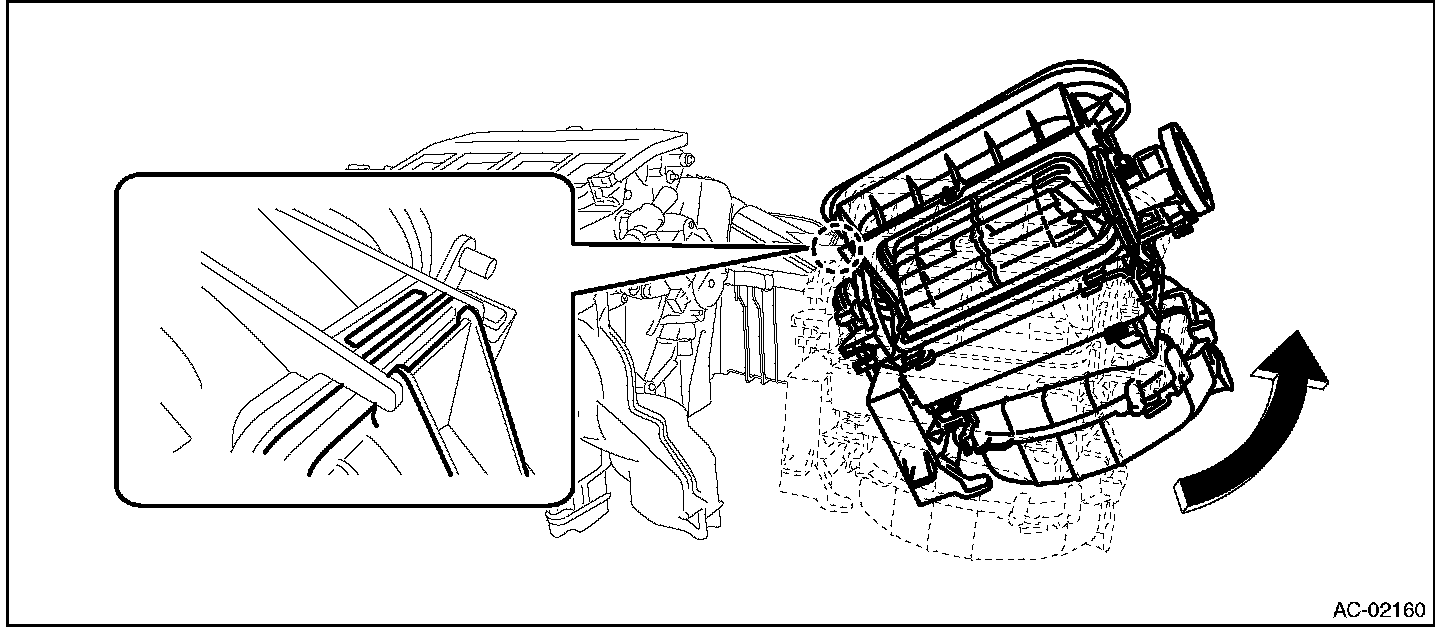 AC-02160