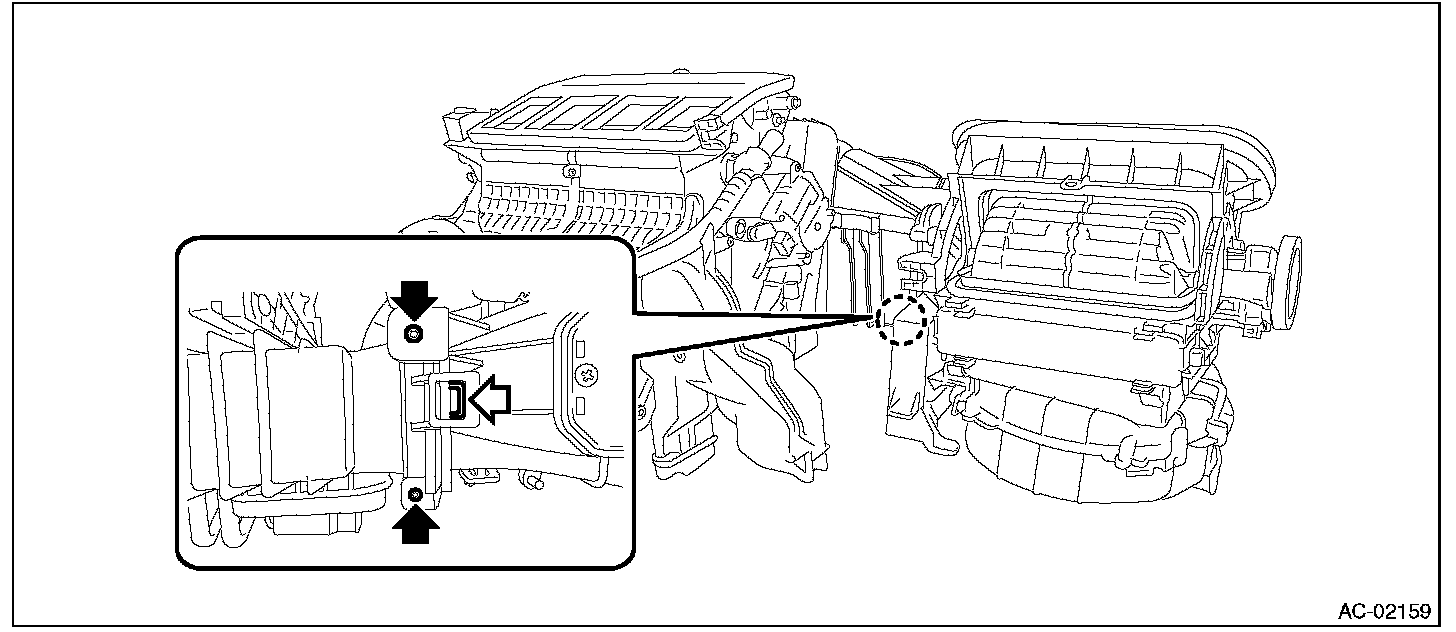 AC-02159