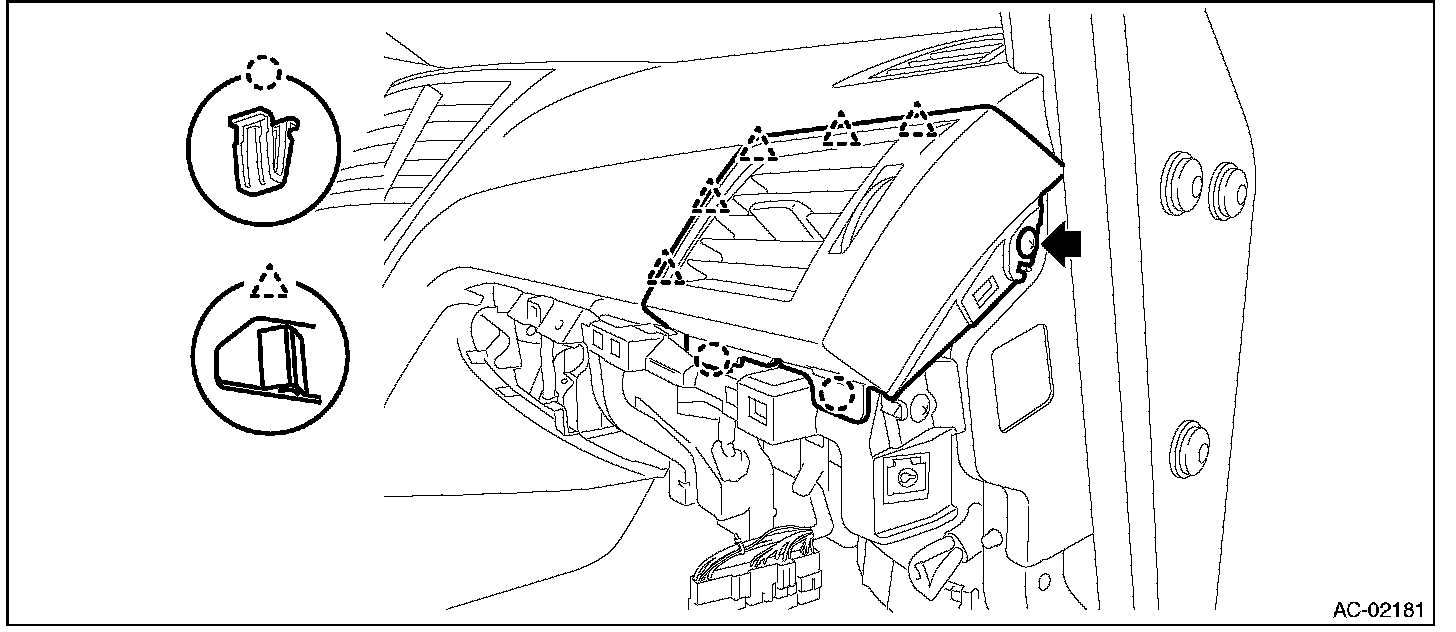 AC-02181