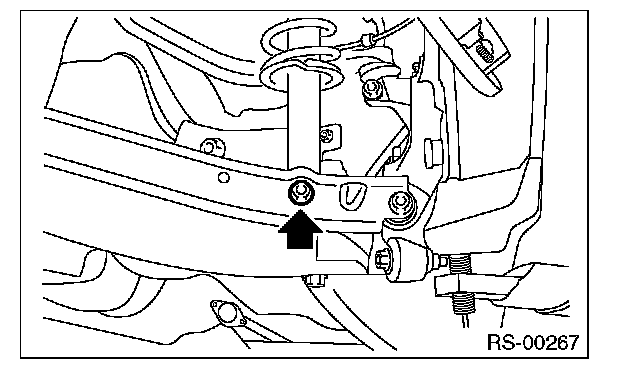 RS-00267